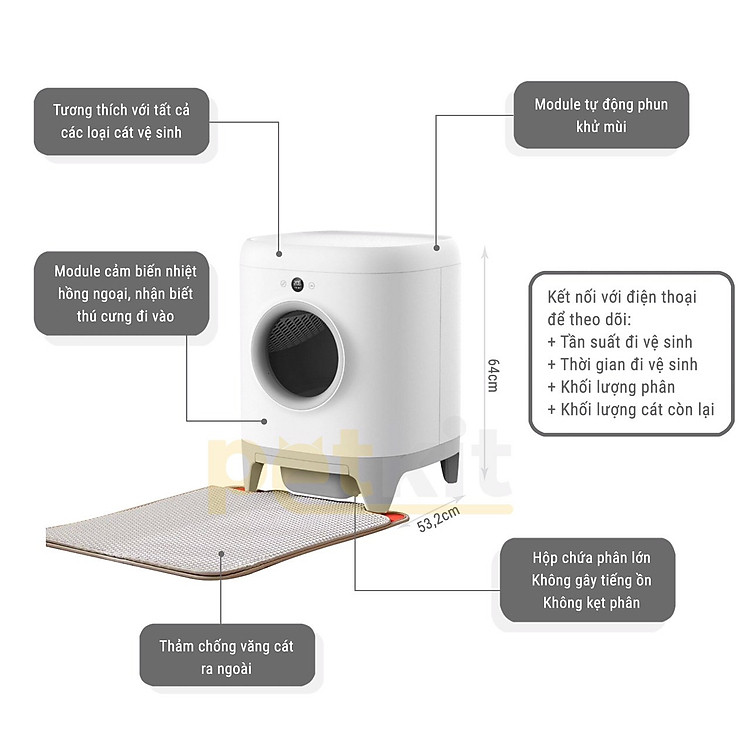 Tương thích với tất cả các loại cát vệ sinh

Module tự động phun khử mùi

Module cảm biến nhiệt hồng ngoại, nhận biết thú cưng đi vào

Kết nối với điện thoại để theo dõi:
+ Tần suất đi vệ sinh
+ Thời gian đi vệ sinh
+ Khối lượng phân
+ Khối lượng cát còn lại

64cm

petkit

53,2cm

Hộp chứa phân lớn
Không gây tiếng ồn
Không kẹt phân

Thảm chống văng cát ra ngoài