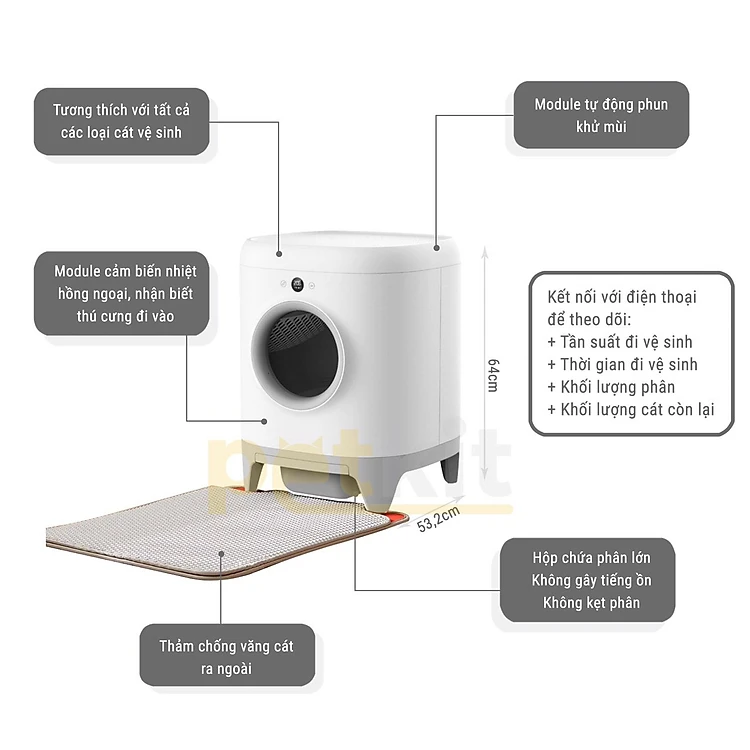 Tương thích với tất cả các loại cát vệ sinh

Module tự động phun khử mùi

Module cảm biến nhiệt hồng ngoại, nhận biết thú cưng đi vào

Kết nối với điện thoại để theo dõi:
+ Tần suất đi vệ sinh
+ Thời gian đi vệ sinh
+ Khối lượng phân
+ Khối lượng cát còn lại

64cm

petkit

53,2cm

Hộp chứa phân lớn
Không gây tiếng ồn
Không kẹt phân

Thảm chống văng cát ra ngoài