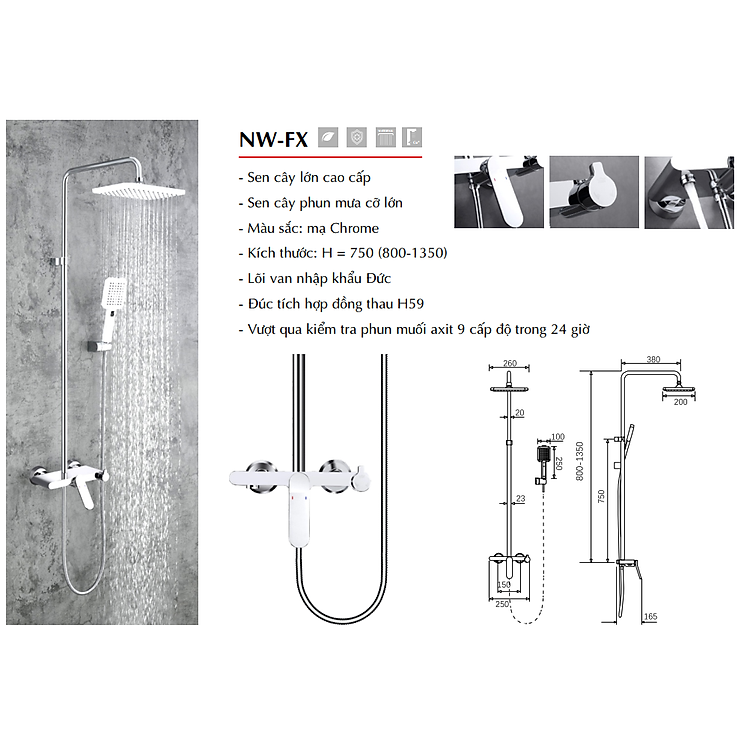 NW-FX

- Sen cây lớn cao cấp
- Sen cây phun mưa cỡ lớn
- Màu sắc: mạ Chrome
- Kích thước: H = 750 (800-1350)
- Lõi van nhập khẩu Đức
- Đúc tích hợp đồng thau H59
- Vượt qua kiểm tra phun muối axit 9 cấp độ trong 24 giờ

260
20
100
250
23
150
250
380
200
800-1350
750
165