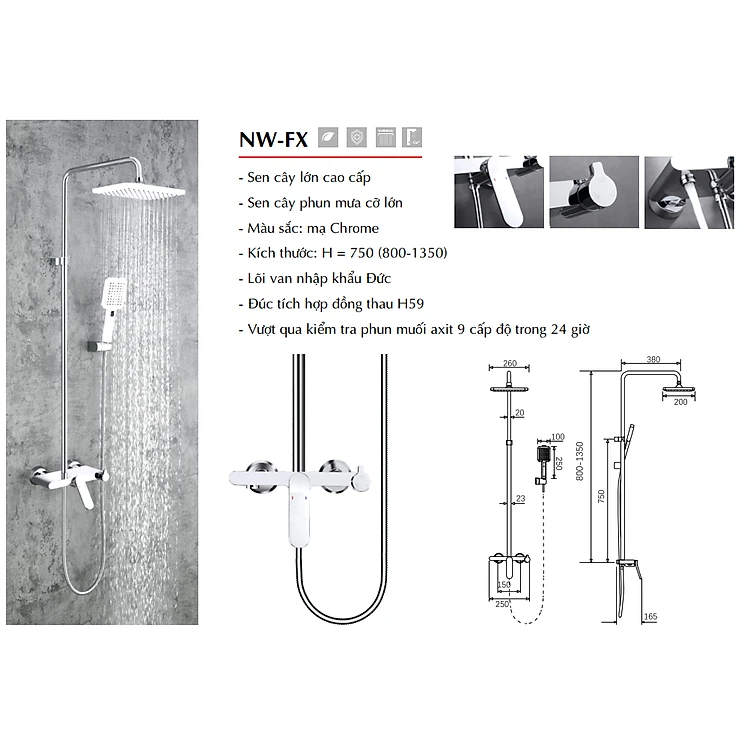 NW-FX

- Sen cây lớn cao cấp
- Sen cây phun mưa cỡ lớn
- Màu sắc: mạ Chrome
- Kích thước: H = 750 (800-1350)
- Lõi van nhập khẩu Đức
- Đúc tích hợp đồng thau H59
- Vượt qua kiểm tra phun muối axit 9 cấp độ trong 24 giờ

260
20
100
250
23
150
250

380
200
800-1350
750
165