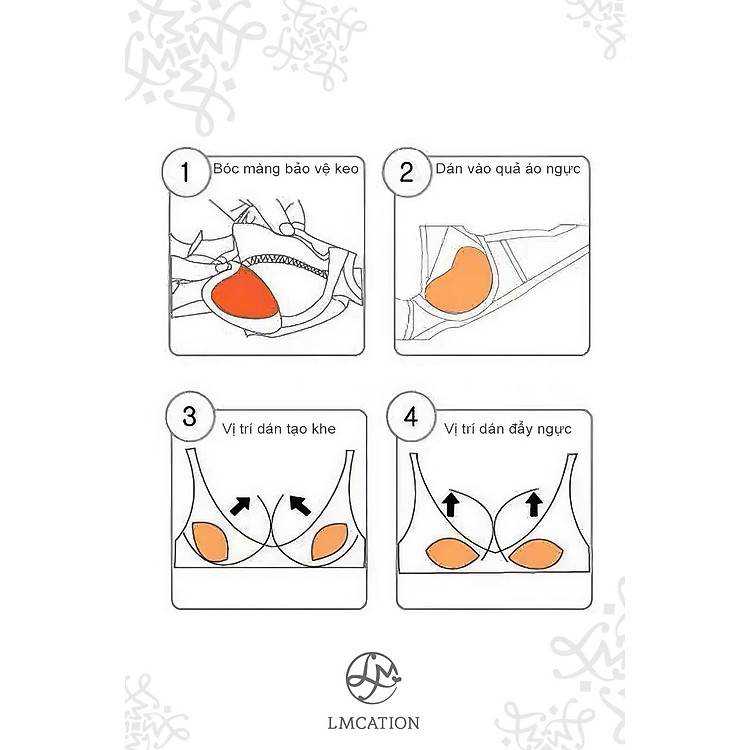 1 Bóc màng bảo vệ keo

2 Dán vào quả áo ngực

3 Vị trí dán tạo khe

4 Vị trí dán đẩy ngực

LM

LMCATION