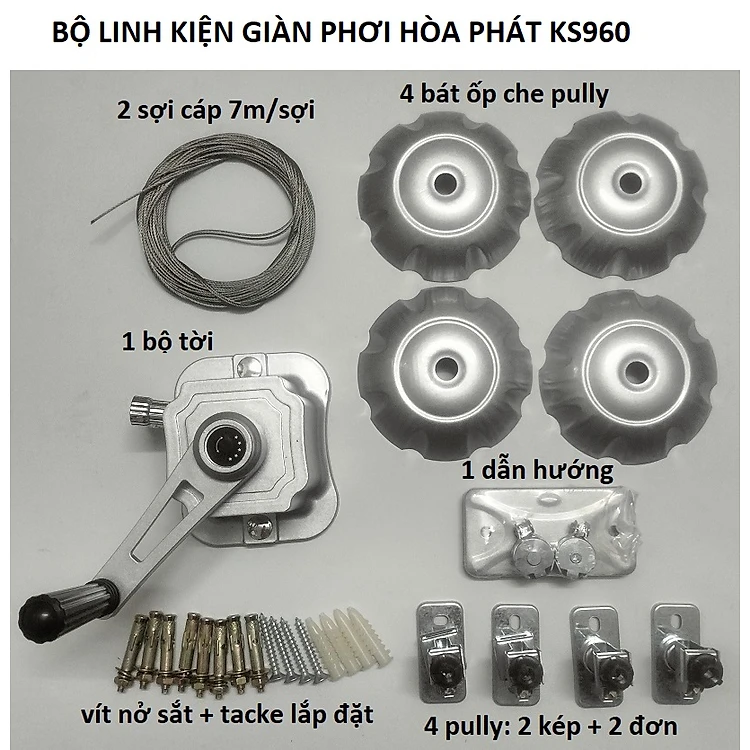 BỘ LINH KIỆN GIÀN PHƠI HÒA PHÁT KS960

2 sợi cáp 7m/sợi

4 bát ốp che pully

1 bộ tời

1 dẫn hướng

vít nở sắt + tacke lắp đặt

4 pully: 2 kép + 2 đơn