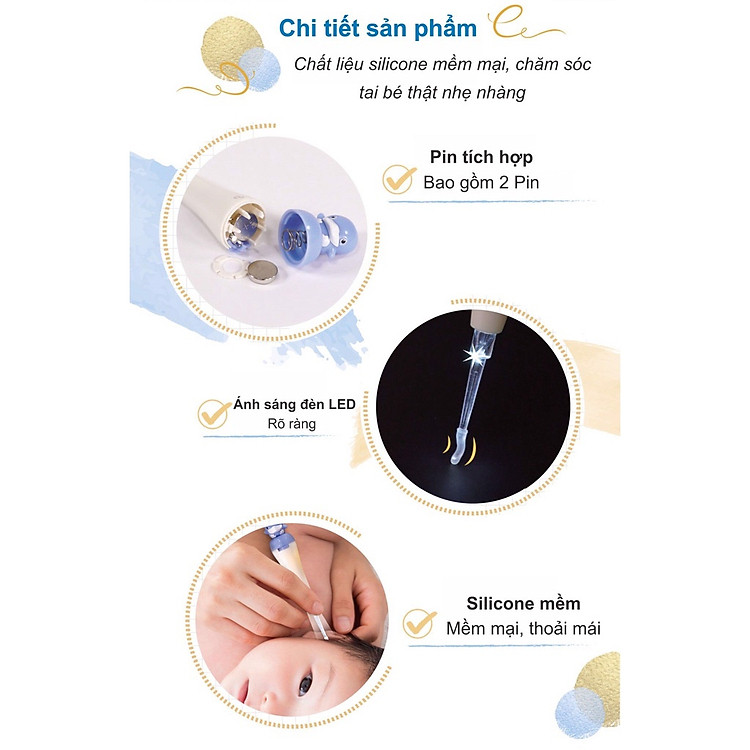 Chi tiết sản phẩm

Chất liệu silicone mềm mại, chăm sóc tai bé thật nhẹ nhàng

Pin tích hợp
Bao gồm 2 Pin

Ánh sáng đèn LED
Rõ ràng

Silicone mềm
Mềm mại, thoải mái