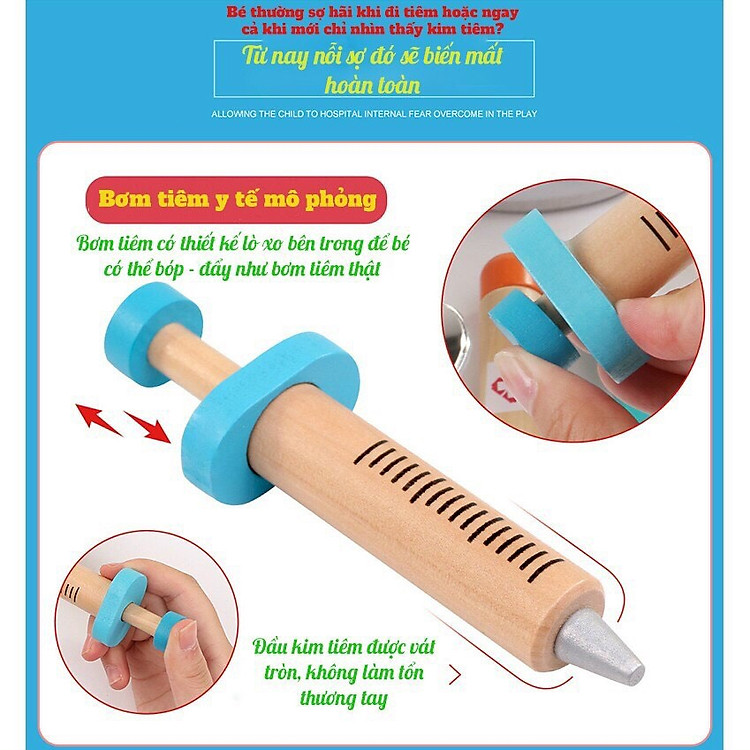 Bé thường sợ hãi khi đi tiêm hoặc ngay cả khi mới chỉ nhìn thấy kim tiêm?

Từ nay nỗi sợ đó sẽ biến mất hoàn toàn

ALLOWING THE CHILD TO HOSPITAL INTERNAL FEAR OVERCOME IN THE PLAY

Bơm tiêm y tế mô phỏng

Bơm tiêm có thiết kế lò xo bên trong để bé có thể bóp - đẩy như bơm tiêm thật

Đầu kim tiêm được vát tròn, không làm tổn thương tay