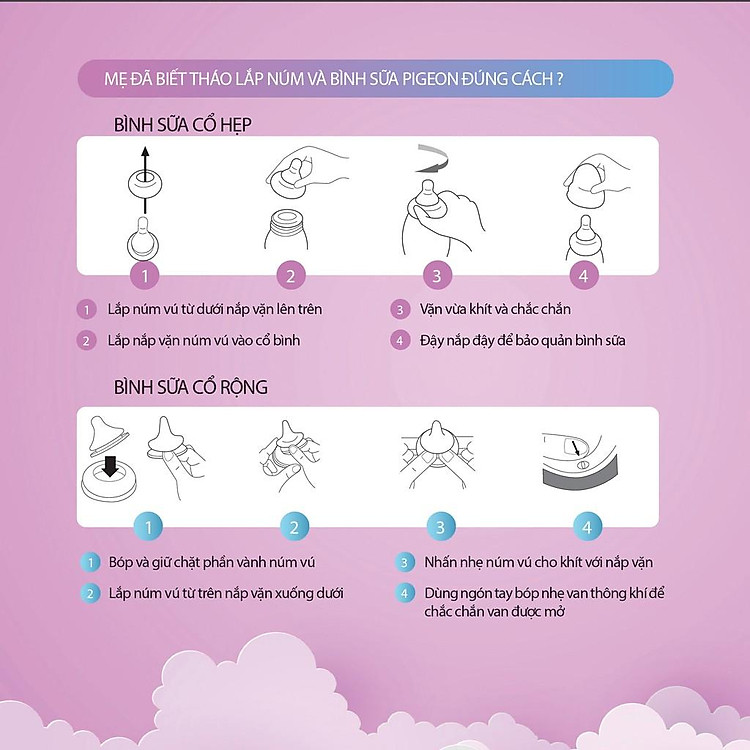 MẸ ĐÃ BIẾT THÁO LẮP NÚM VÀ BÌNH SỮA PIGEON ĐÚNG CÁCH ?

BÌNH SỮA CỔ HẸP

1

2

3

4

1 Lắp núm vú từ dưới nắp vặn lên trên

2 Lắp nắp vặn núm vú vào cổ bình

3 Vặn vừa khít và chắc chắn

4 Đậy nắp đậy để bảo quản bình sữa

BÌNH SỮA CỔ RỘNG

1

2

3

4

1 Bóp và giữ chặt phần vành núm vú

2 Lắp núm vú từ trên nắp vặn xuống dưới

3 Nhấn nhẹ núm vú cho khít với nắp vặn

4 Dùng ngón tay bóp nhẹ van thông khí để chắc chắn van được mở