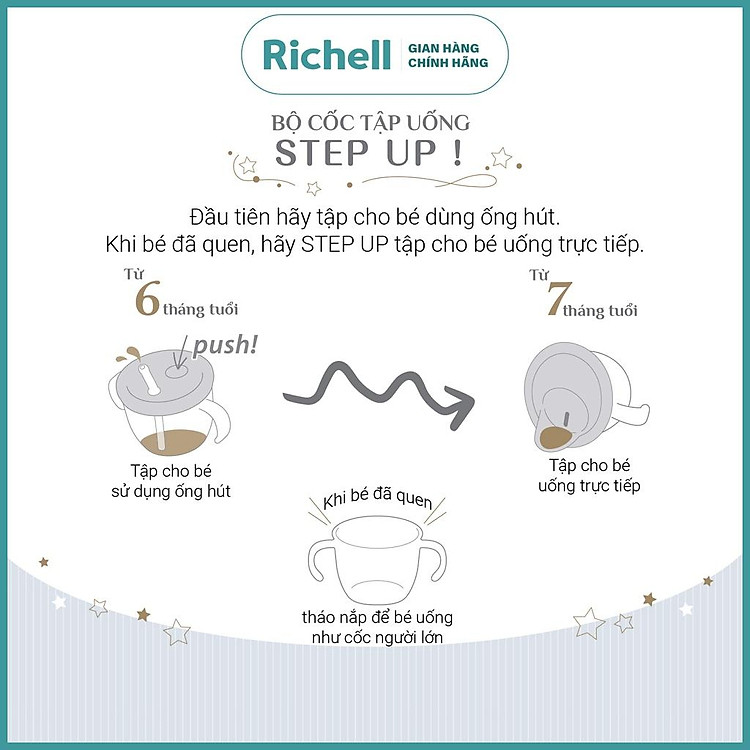 Richell GIAN HÀNG CHÍNH HÃNG

BỘ CỐC TẬP UỐNG
STEP UP !

Đầu tiên hãy tập cho bé dùng ống hút.
Khi bé đã quen, hãy STEP UP tập cho bé uống trực tiếp.

Từ 6 tháng tuổi

push!

Tập cho bé sử dụng ống hút

Từ 7 tháng tuổi

Tập cho bé uống trực tiếp

Khi bé đã quen

tháo nắp để bé uống như cốc người lớn