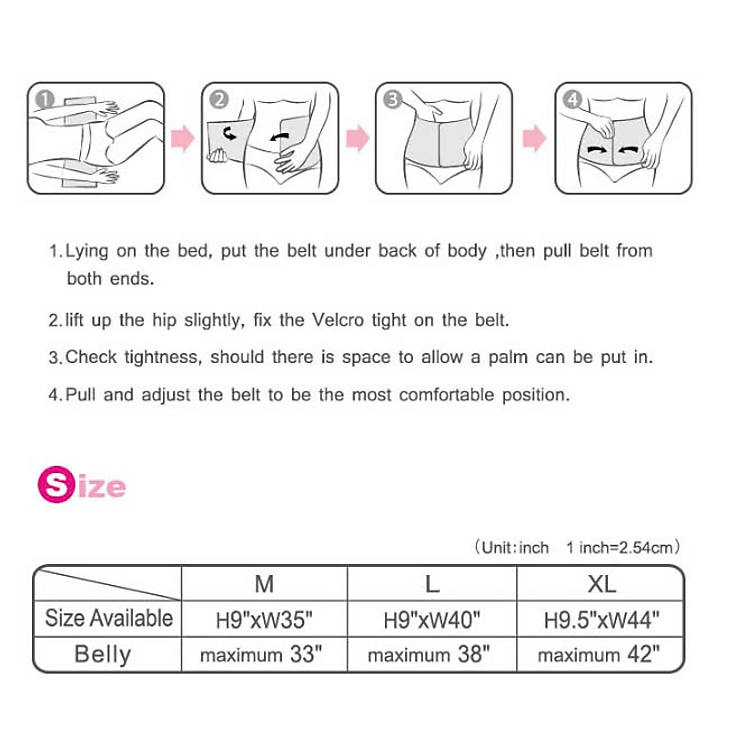 1 2 3 4

1. Lying on the bed, put the belt under back of body ,then pull belt from both ends.

2. lift up the hip slightly, fix the Velcro tight on the belt.

3. Check tightness, should there is space to allow a palm can be put in.

4. Pull and adjust the belt to be the most comfortable position.

Size

(Unit:inch 1 inch=2.54cm)

| | M | L | XL |
|---|---|---|---|
| Size Available | H9"xW35" | H9"xW40" | H9.5"xW44" |
| Belly | maximum 33" | maximum 38" | maximum 42" |