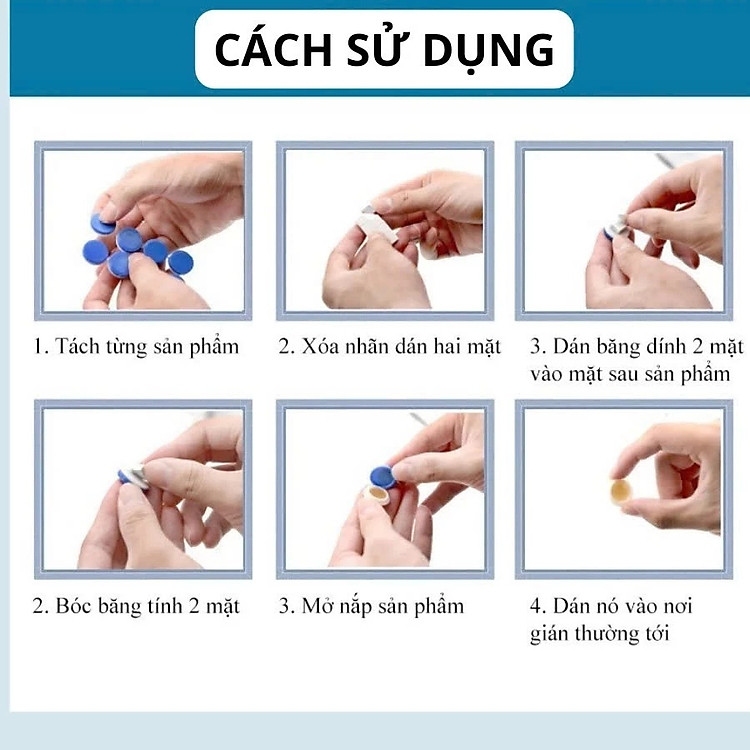 CÁCH SỬ DỤNG

1. Tách từng sản phẩm

2. Xóa nhãn dán hai mặt

3. Dán băng dính 2 mặt vào mặt sau sản phẩm

2. Bóc băng tính 2 mặt

3. Mở nắp sản phẩm

4. Dán nó vào nơi gián thường tới