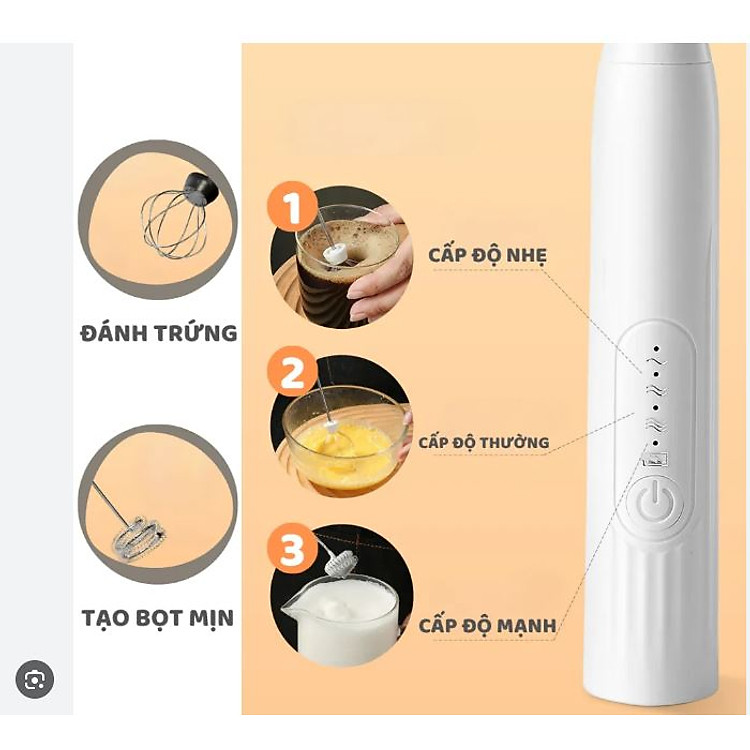 ĐÁNH TRỨNG

TẠO BỌT MỊN

1

CẤP ĐỘ NHẸ

2

CẤP ĐỘ THƯỜNG

3

CẤP ĐỘ MẠNH