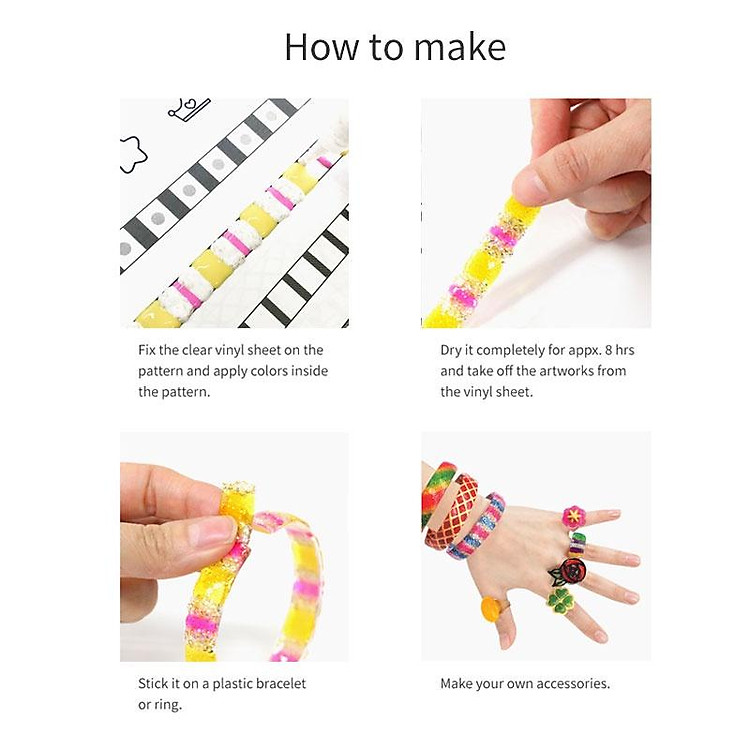 How to make

Fix the clear vinyl sheet on the pattern and apply colors inside the pattern.

Dry it completely for appx. 8 hrs and take off the artworks from the vinyl sheet.

Stick it on a plastic bracelet or ring.

Make your own accessories.