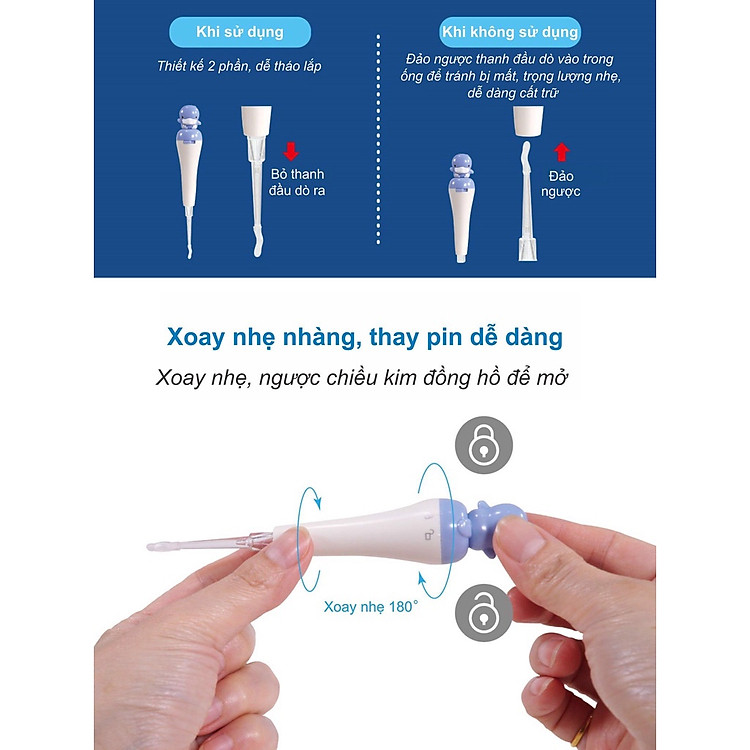 Khi sử dụng

Thiết kế 2 phần, dễ tháo lắp

Bỏ thanh đầu dò ra

Khi không sử dụng

Đảo ngược thanh đầu dò vào trong ống để tránh bị mất, trọng lượng nhẹ, dễ dàng cất trữ

Đảo ngược

Xoay nhẹ nhàng, thay pin dễ dàng

Xoay nhẹ, ngược chiều kim đồng hồ để mở

Xoay nhẹ 180°