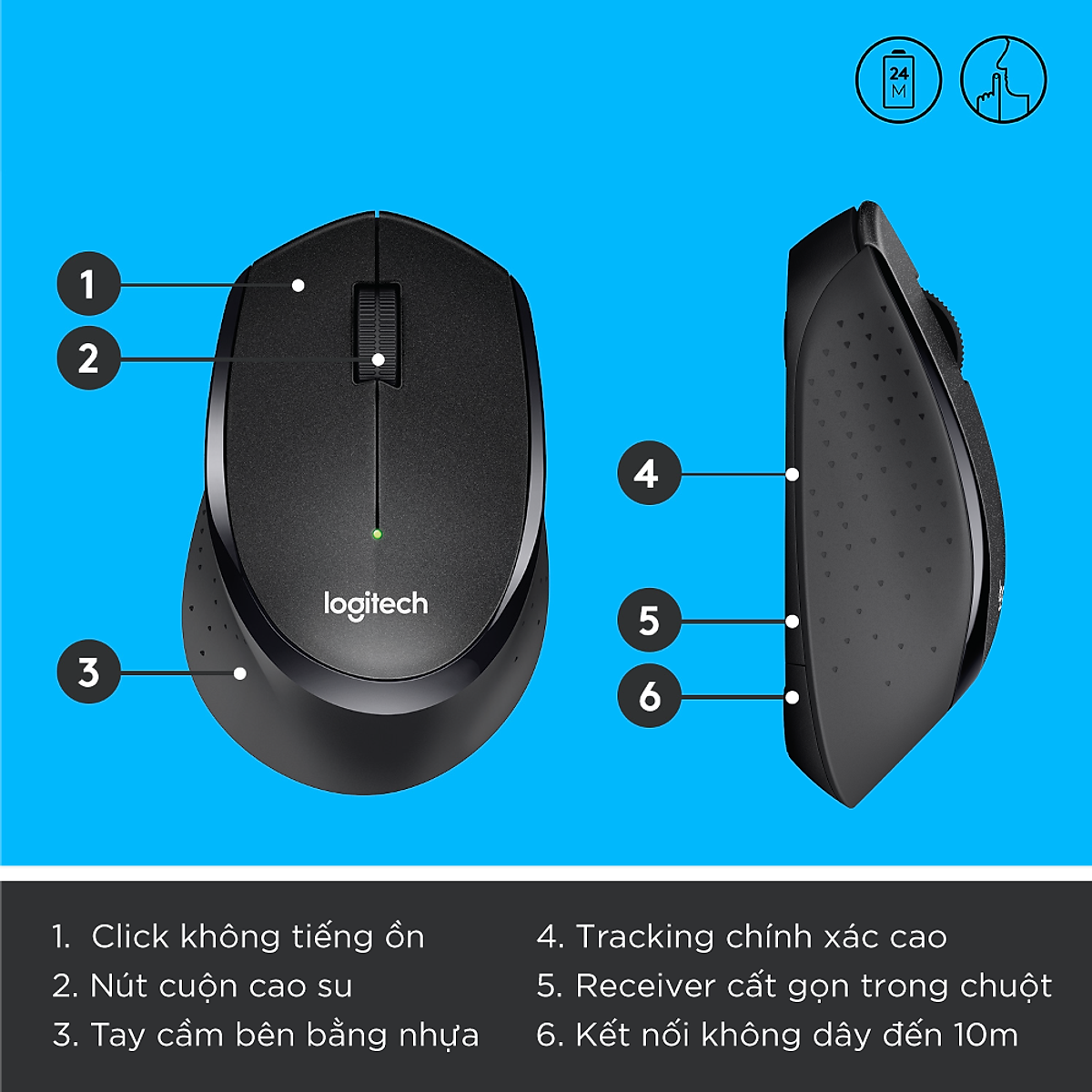 24
M

1

2

3

logitech

4

5

6

1. Click không tiếng ồn
2. Nút cuộn cao su
3. Tay cầm bên bằng nhựa

4. Tracking chính xác cao
5. Receiver cất gọn trong chuột
6. Kết nối không dây đến 10m