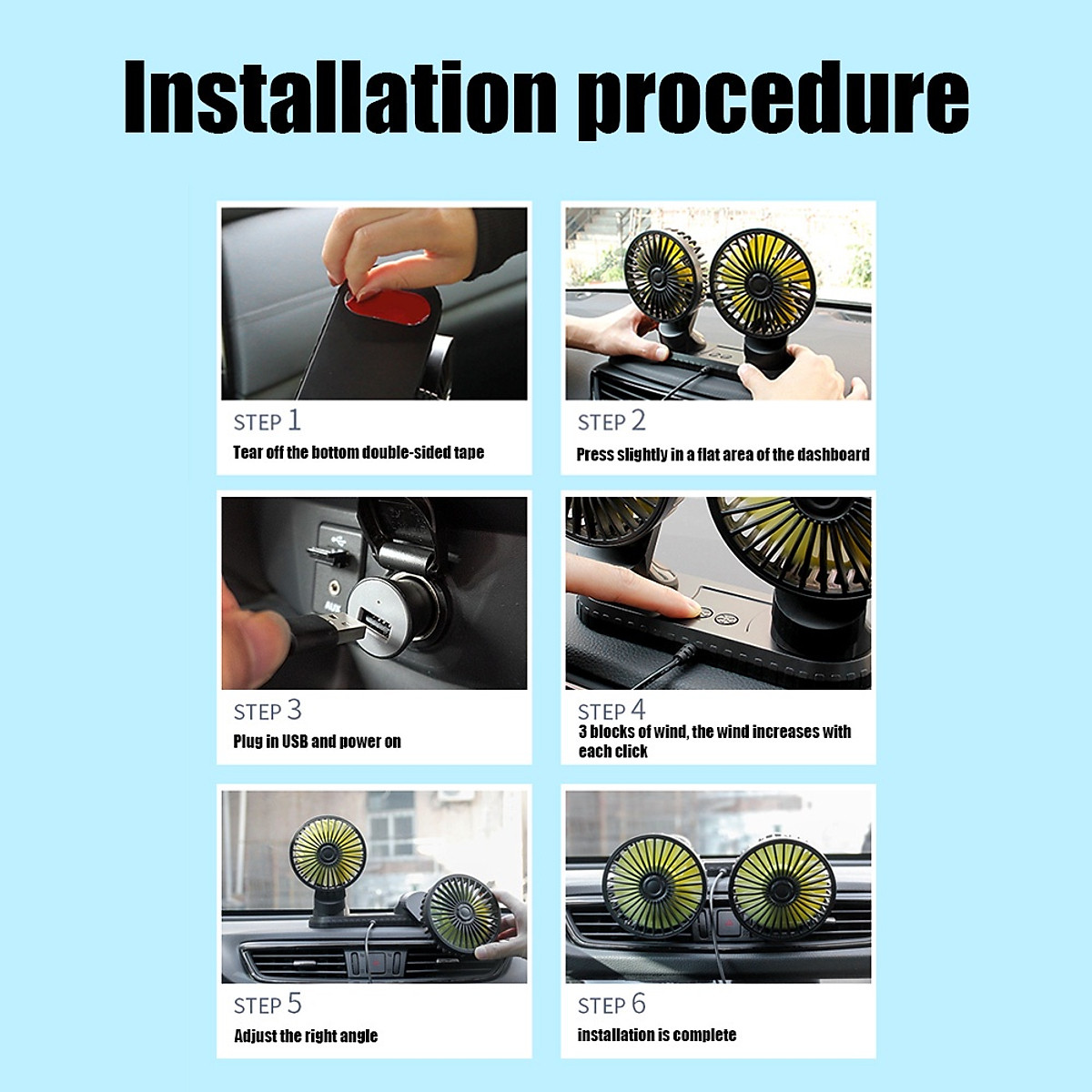 Installation procedure

STEP 1
Tear off the bottom double-sided tape

STEP 2
Press slightly in a flat area of the dashboard

AUX

STEP 3
Plug in USB and power on

STEP 4
3 blocks of wind, the wind increases with each click

STEP 5
Adjust the right angle

STEP 6
installation is complete