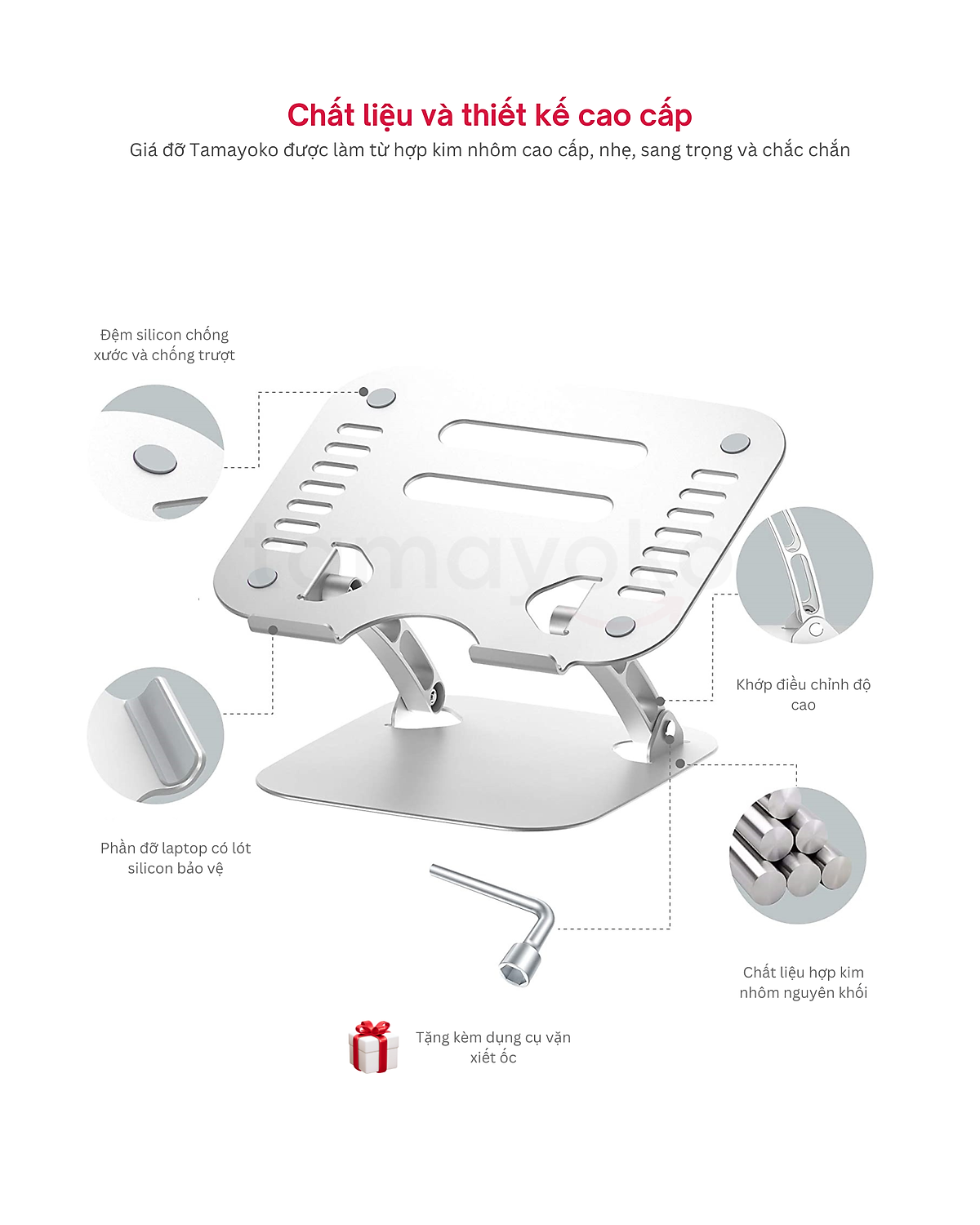 Chất liệu và thiết kế cao cấp

Giá đỡ Tamayoko được làm từ hợp kim nhôm cao cấp, nhẹ, sang trọng và chắc chắn

Đệm silicon chống xước và chống trượt

tamayoko

Khớp điều chỉnh độ cao

Phần đỡ laptop có lót silicon bảo vệ

Chất liệu hợp kim nhôm nguyên khối

Tặng kèm dụng cụ vặn xiết ốc