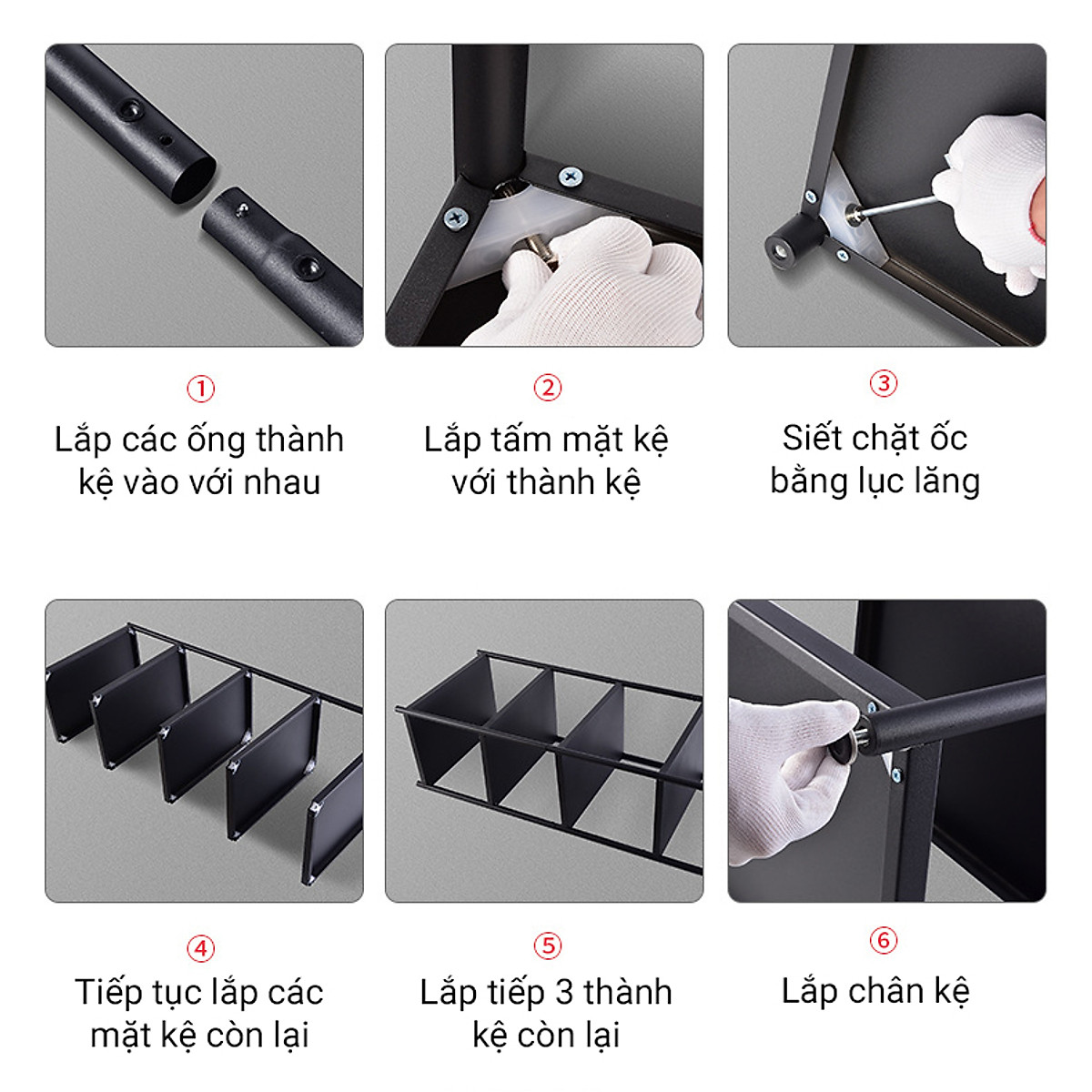 ①
Lắp các ống thành kệ vào với nhau

②
Lắp tấm mặt kệ với thành kệ

③
Siết chặt ốc bằng lục lăng

④
Tiếp tục lắp các mặt kệ còn lại

⑤
Lắp tiếp 3 thành kệ còn lại

⑥
Lắp chân kệ