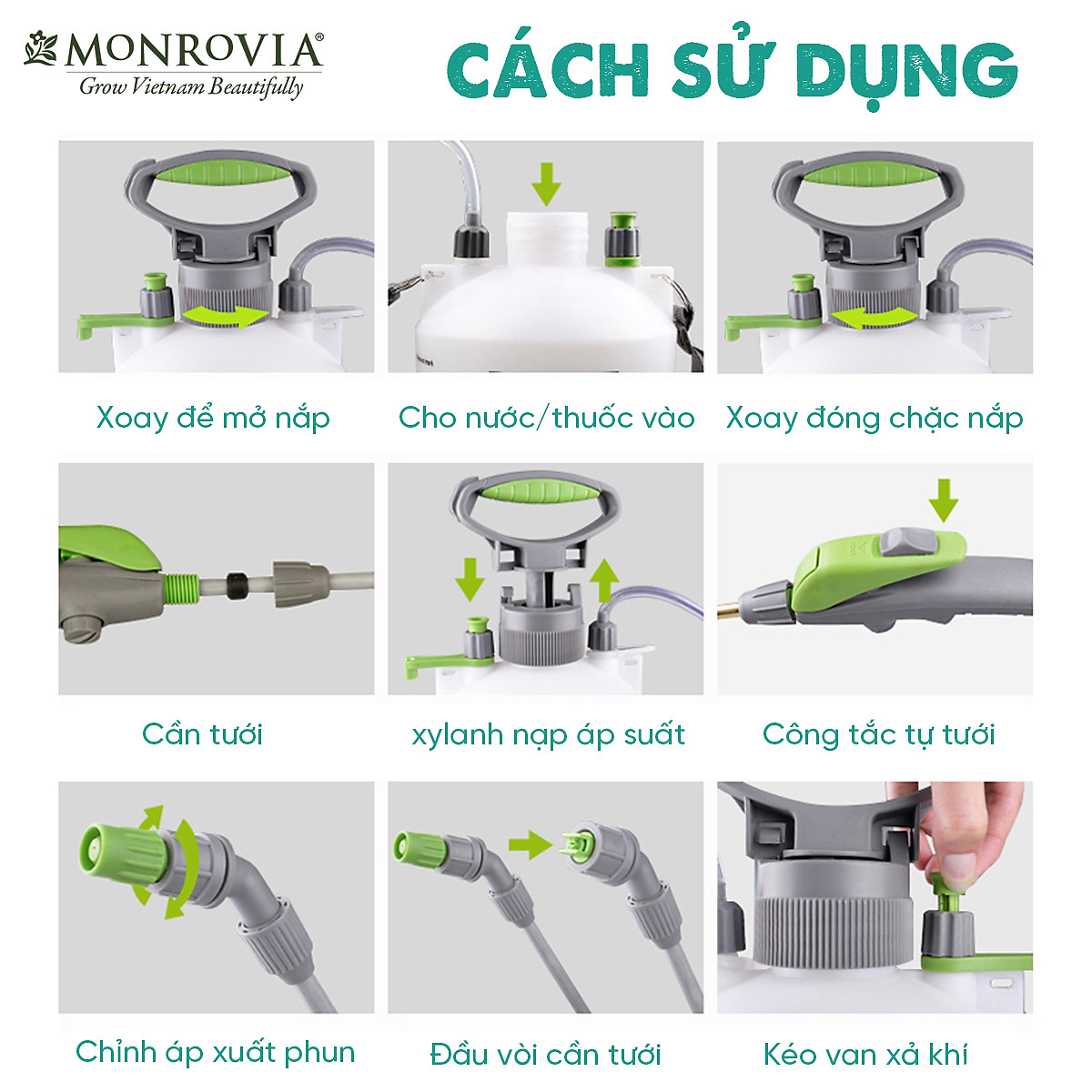 MONROVIA®
Grow Vietnam Beautifully

CÁCH SỬ DỤNG

Xoay để mở nắp

Cho nước/thuốc vào

Xoay đóng chặc nắp

Cần tưới

xylanh nạp áp suất

Công tắc tự tưới

Chỉnh áp xuất phun

Đầu vòi cần tưới

Kéo van xả khí