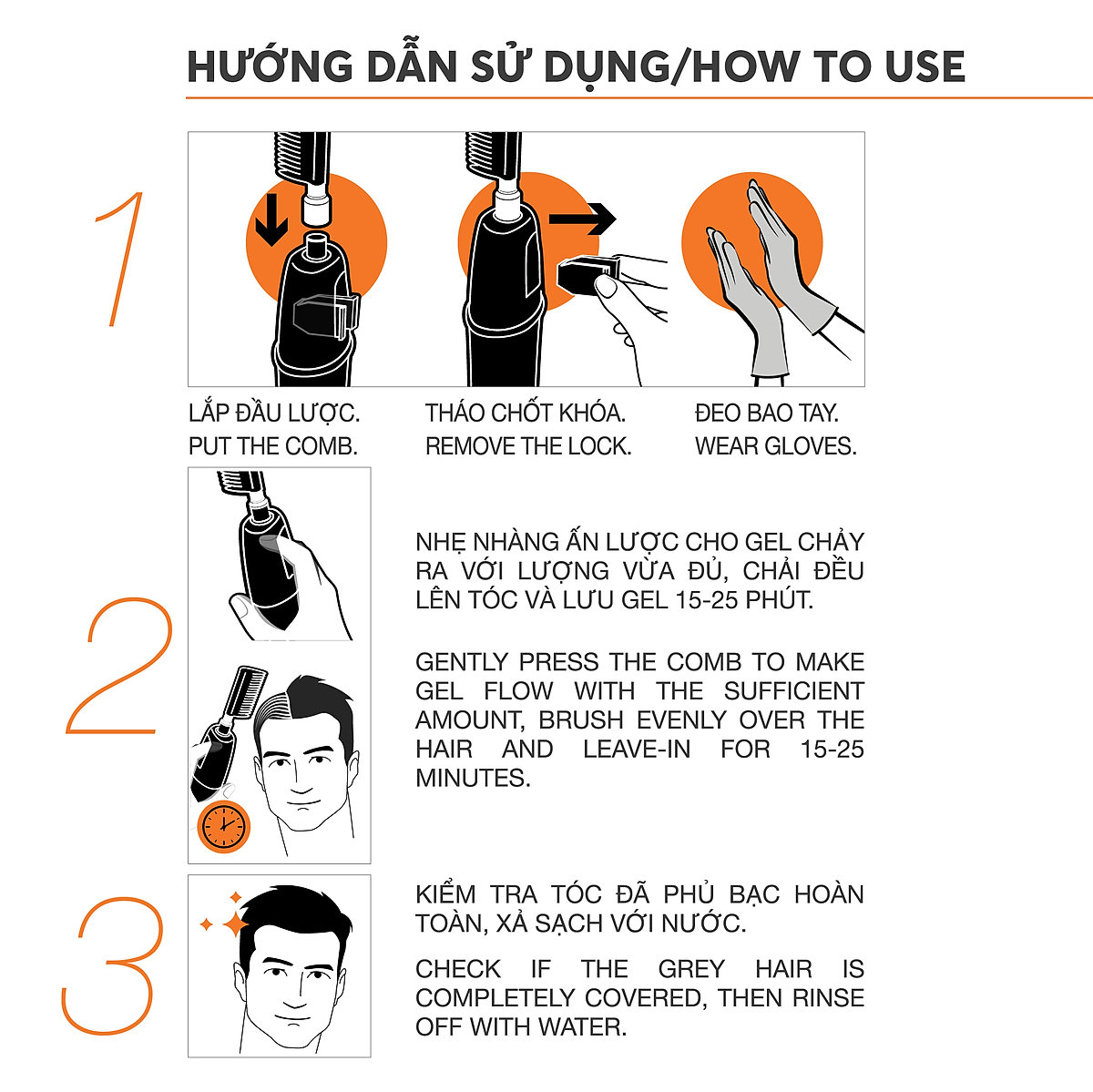 HƯỚNG DẪN SỬ DỤNG/HOW TO USE

1

LẮP ĐẦU LƯỢC.
PUT THE COMB.

THÁO CHỐT KHÓA.
REMOVE THE LOCK.

ĐEO BAO TAY.
WEAR GLOVES.

2

NHẸ NHÀNG ẤN LƯỢC CHO GEL CHẢY RA VỚI LƯỢNG VỪA ĐỦ, CHẢI ĐỀU LÊN TÓC VÀ LƯU GEL 15-25 PHÚT.

GENTLY PRESS THE COMB TO MAKE GEL FLOW WITH THE SUFFICIENT AMOUNT, BRUSH EVENLY OVER THE HAIR AND LEAVE-IN FOR 15-25 MINUTES.

3

KIỂM TRA TÓC ĐÃ PHỦ BẠC HOÀN TOÀN, XẢ SẠCH VỚI NƯỚC.

CHECK IF THE GREY HAIR IS COMPLETELY COVERED, THEN RINSE OFF WITH WATER.