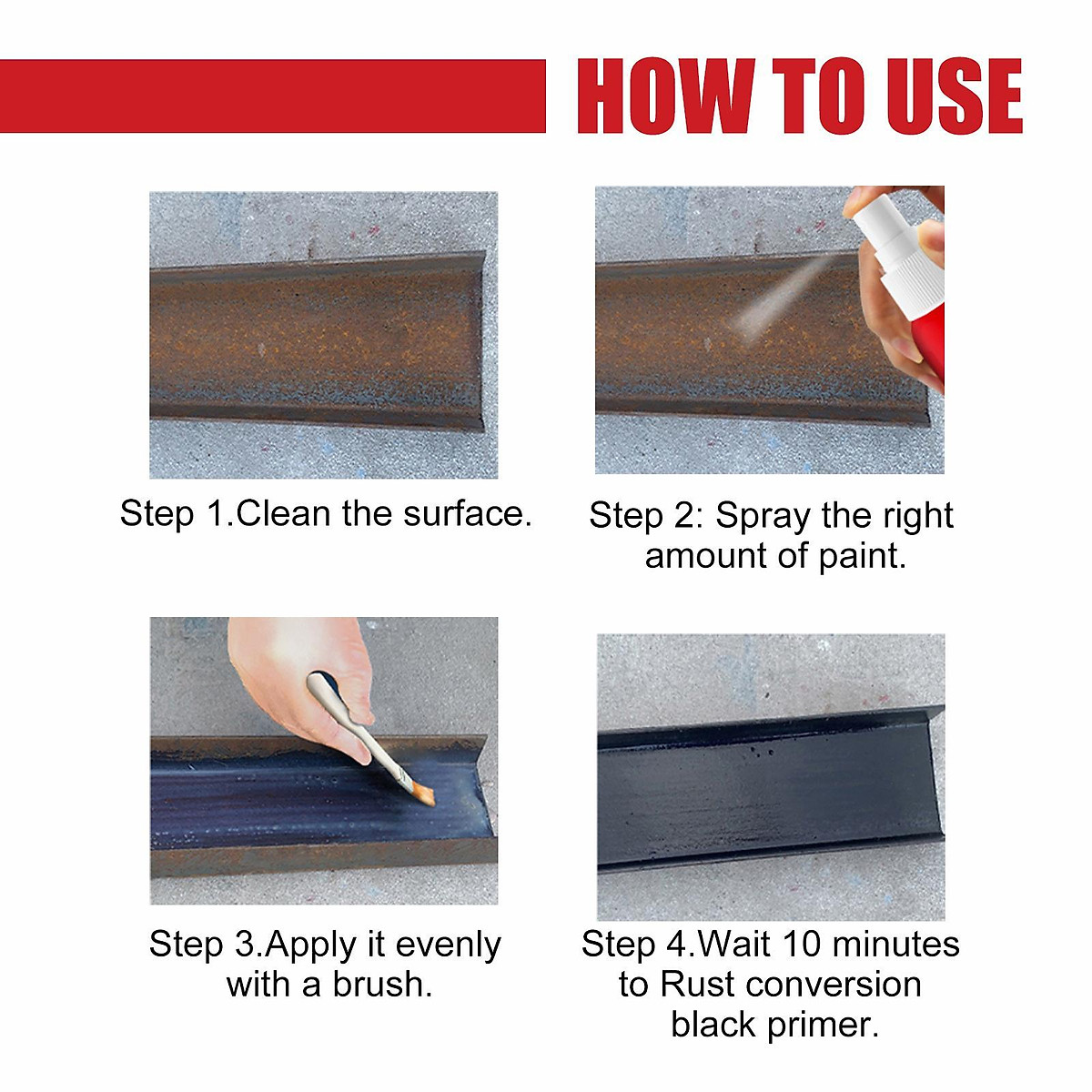 HOW TO USE

Step 1.Clean the surface.

Step 2: Spray the right amount of paint.

Step 3.Apply it evenly with a brush.

Step 4.Wait 10 minutes to Rust conversion black primer.