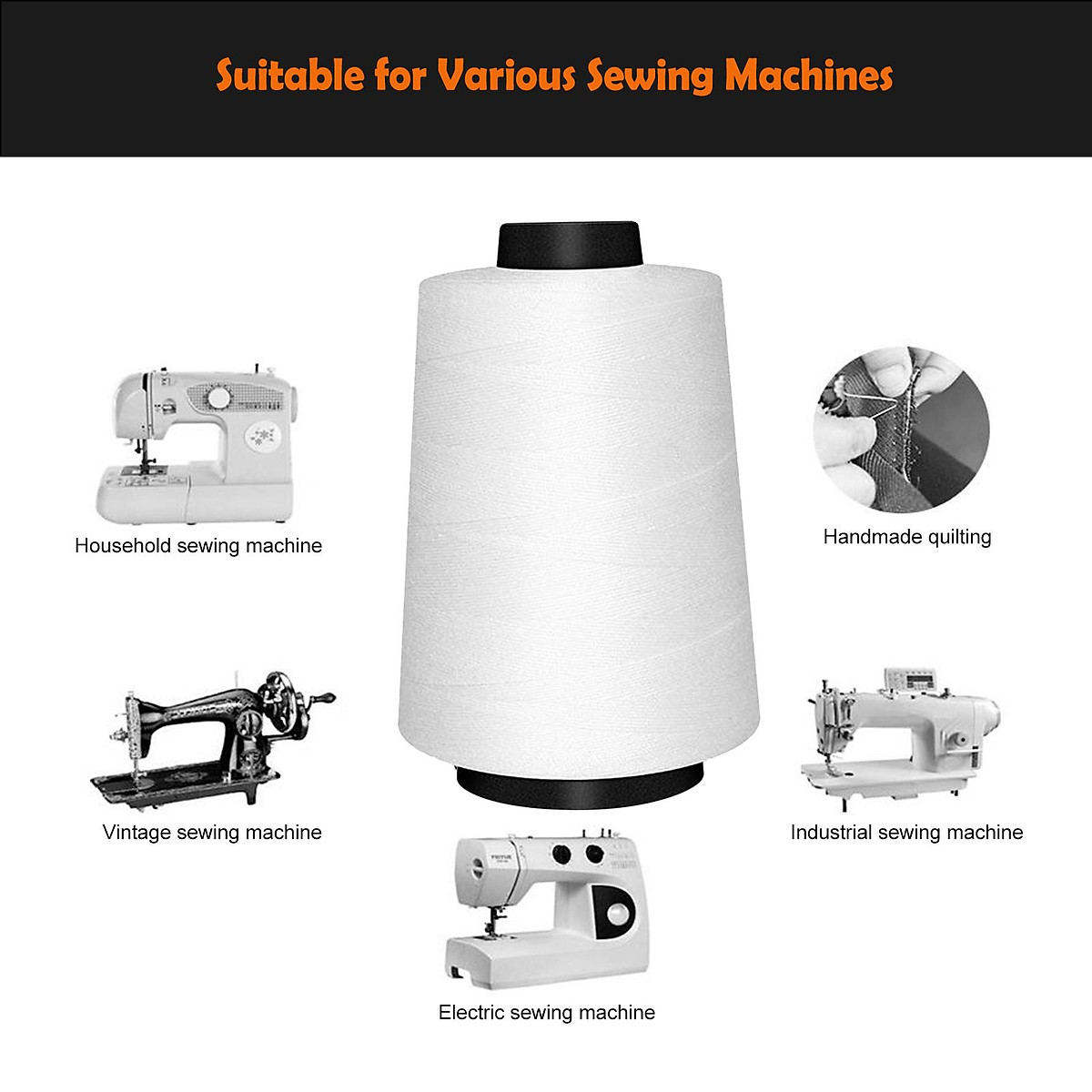 Suitable for Various Sewing Machines

Household sewing machine

Handmade quilting

Vintage sewing machine

Industrial sewing machine

FEIYUE

Electric sewing machine