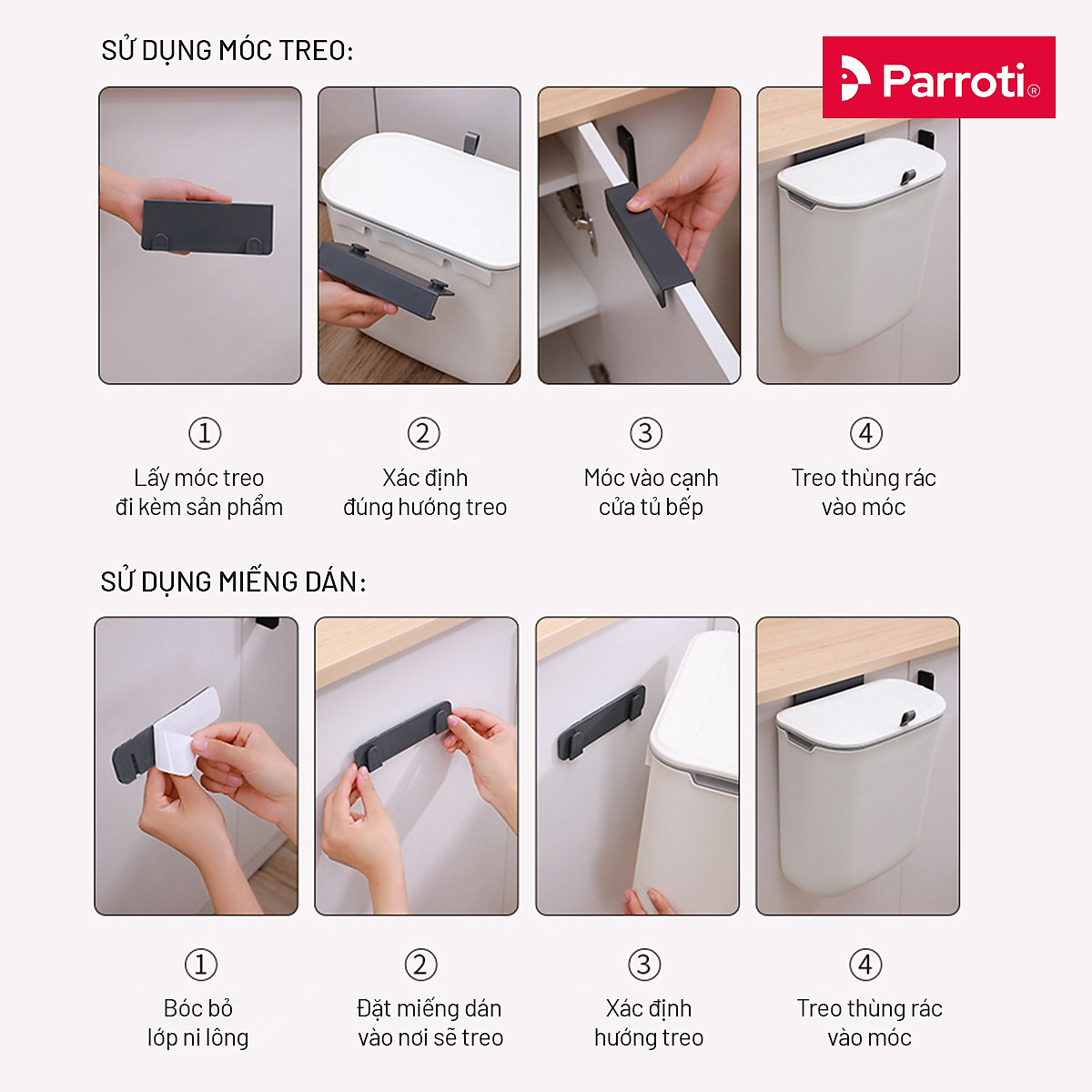 SỬ DỤNG MÓC TREO:

Parroti®

①
Lấy móc treo
đi kèm sản phẩm

②
Xác định
đúng hướng treo

③
Móc vào cạnh
cửa tủ bếp

④
Treo thùng rác
vào móc

SỬ DỤNG MIẾNG DÁN:

①
Bóc bỏ
lớp ni lông

②
Đặt miếng dán
vào nơi sẽ treo

③
Xác định
hướng treo

④
Treo thùng rác
vào móc