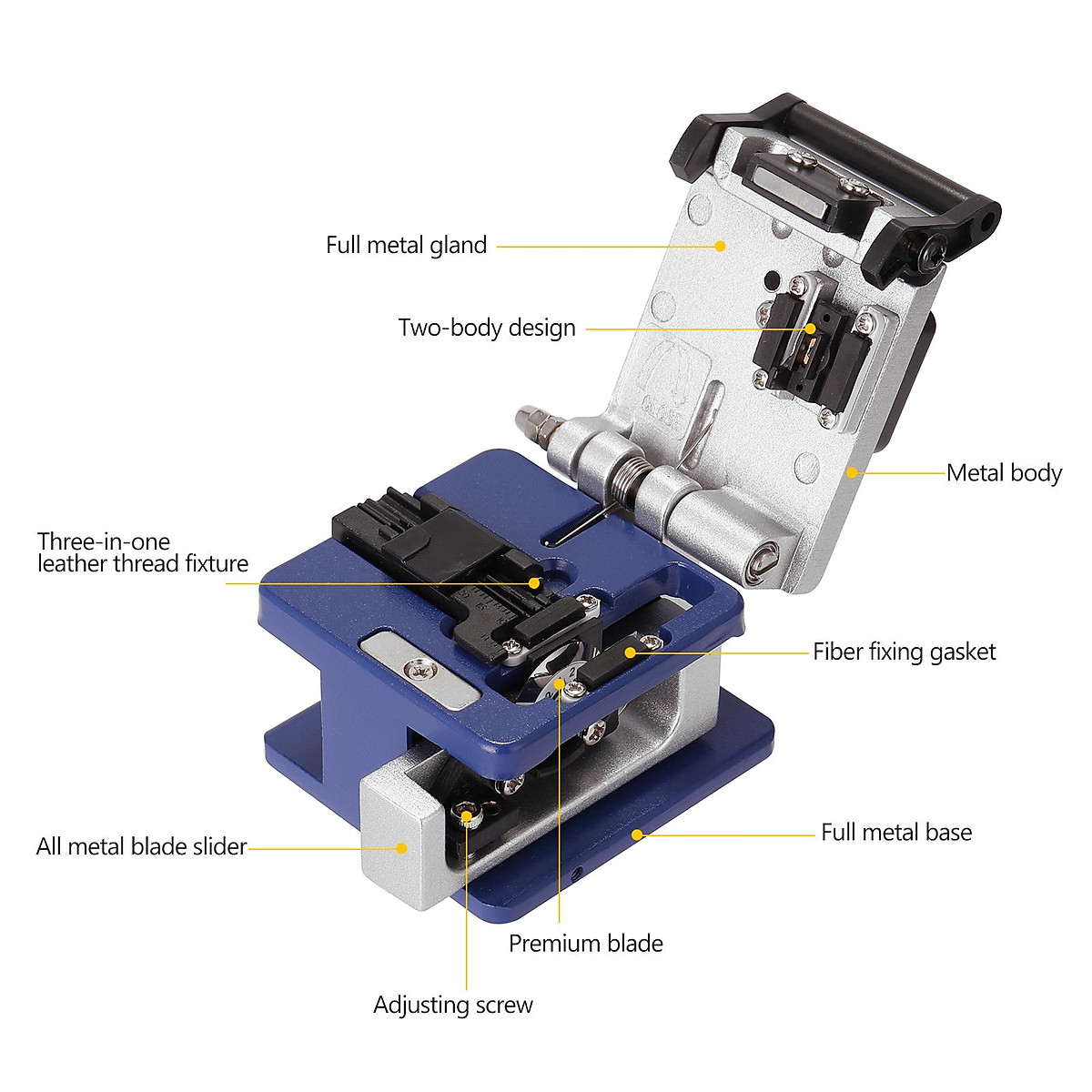 Full metal gland

Two-body design

Metal body

Three-in-one
leather thread fixture

Fiber fixing gasket

All metal blade slider

Full metal base

Premium blade

Adjusting screw