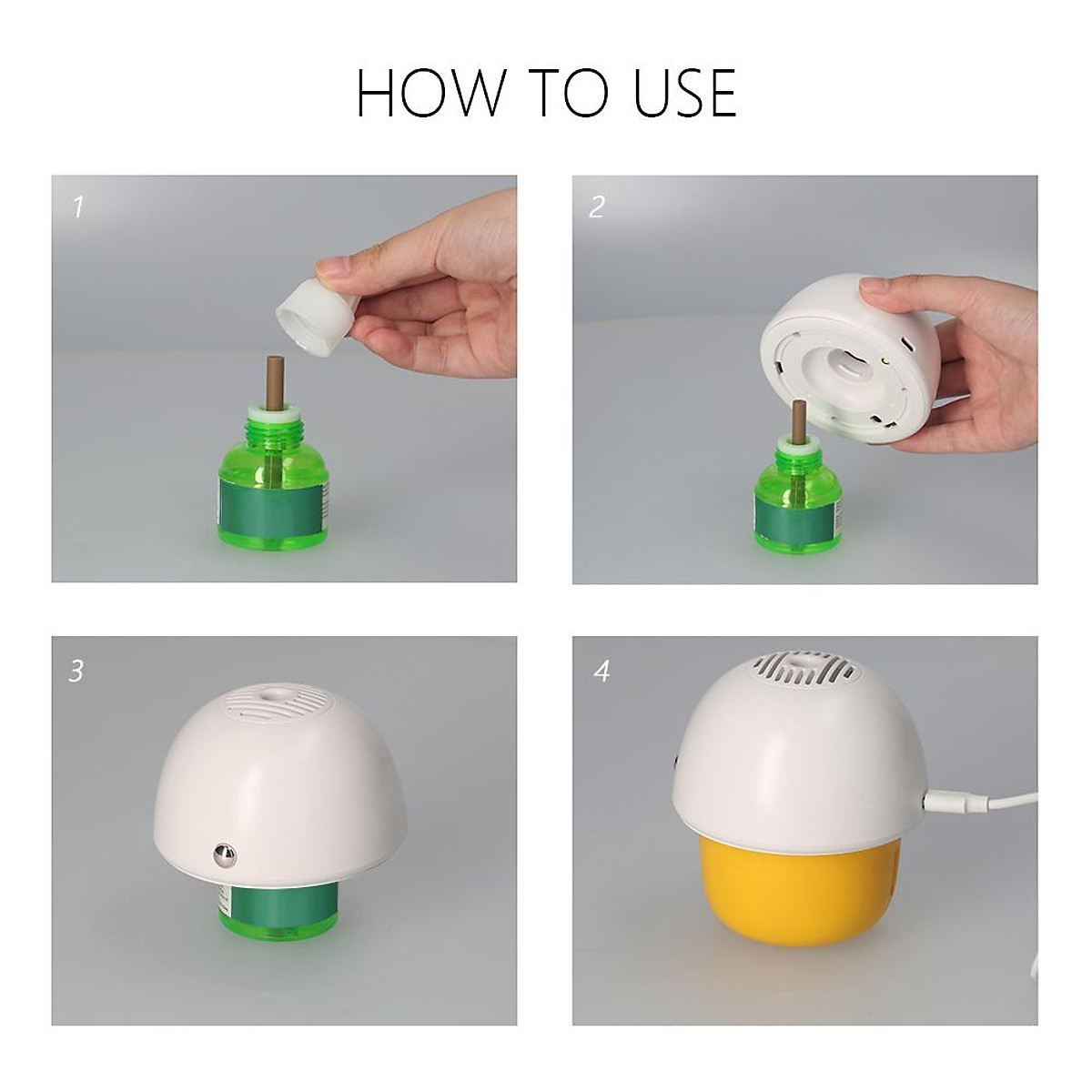 HOW TO USE

1

2

3

4