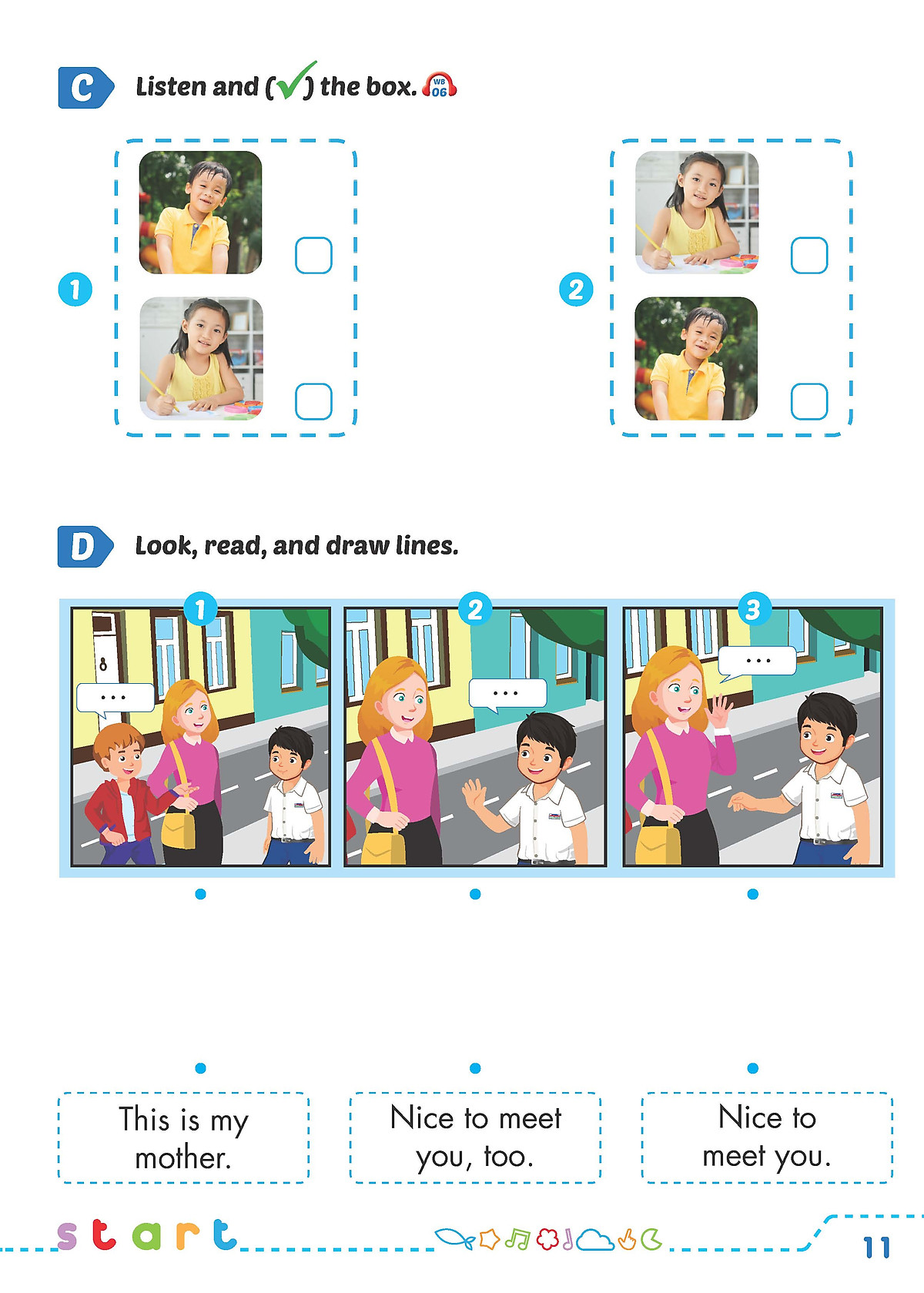 C Listen and (✓) the box. WB 06

1

2

D Look, read, and draw lines.

1 ...

2 ...

3 ...

This is my mother.

Nice to meet you, too.

Nice to meet you.

start

11