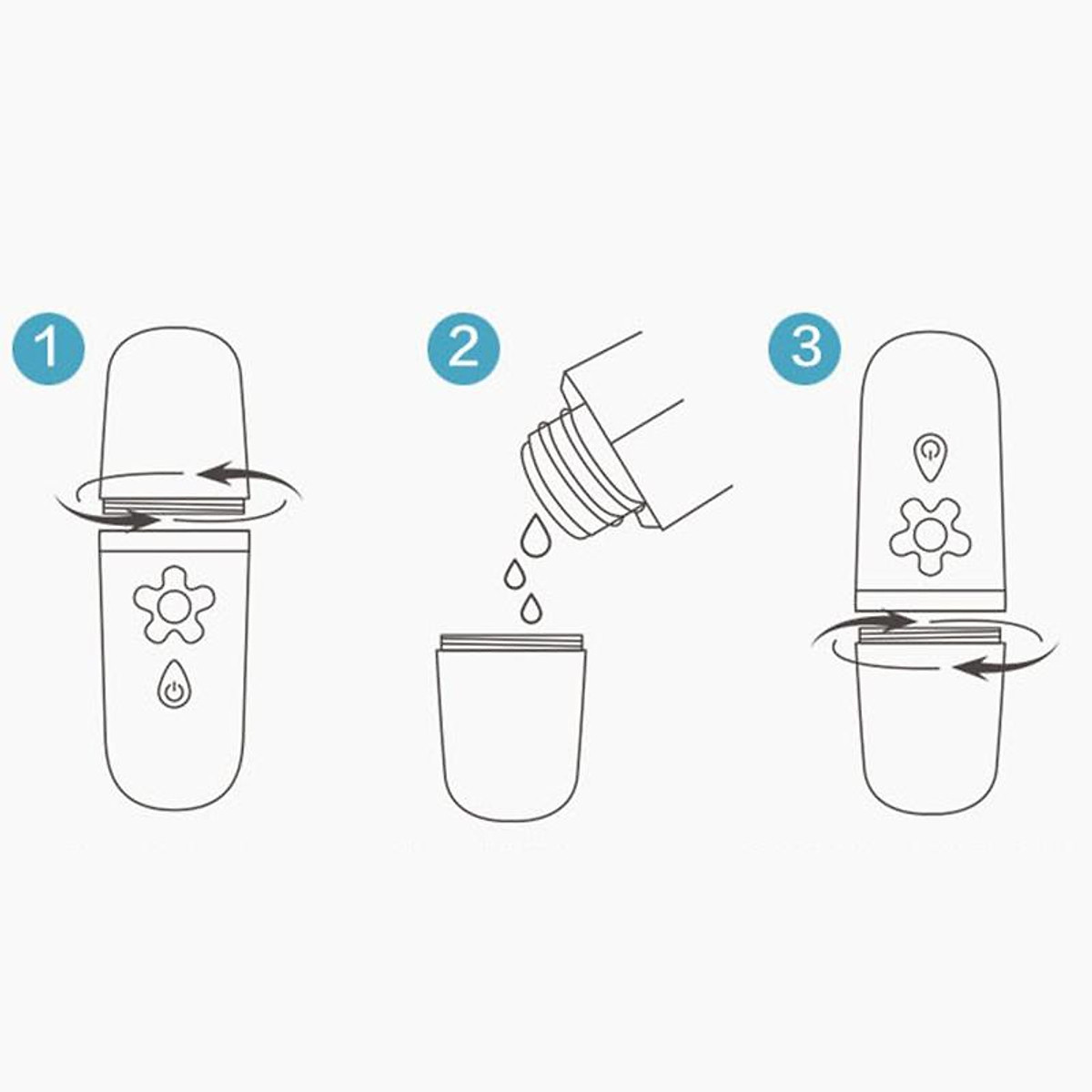 1

2

3