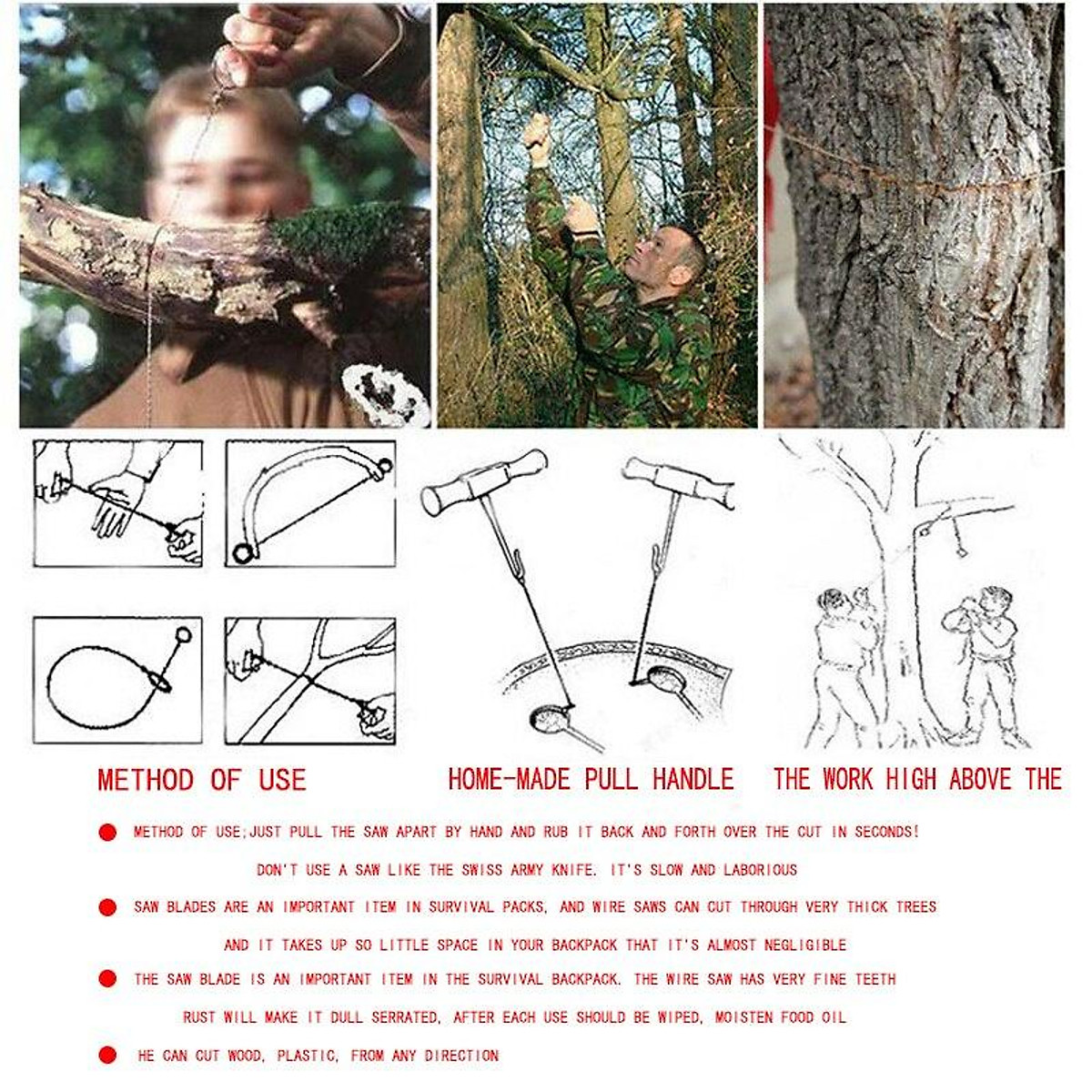 METHOD OF USE

HOME-MADE PULL HANDLE

THE WORK HIGH ABOVE THE

METHOD OF USE;JUST PULL THE SAW APART BY HAND AND RUB IT BACK AND FORTH OVER THE CUT IN SECONDS!
DON'T USE A SAW LIKE THE SWISS ARMY KNIFE. IT'S SLOW AND LABORIOUS

SAW BLADES ARE AN IMPORTANT ITEM IN SURVIVAL PACKS, AND WIRE SAWS CAN CUT THROUGH VERY THICK TREES
AND IT TAKES UP SO LITTLE SPACE IN YOUR BACKPACK THAT IT'S ALMOST NEGLIGIBLE

THE SAW BLADE IS AN IMPORTANT ITEM IN THE SURVIVAL BACKPACK. THE WIRE SAW HAS VERY FINE TEETH
RUST WILL MAKE IT DULL SERRATED, AFTER EACH USE SHOULD BE WIPED, MOISTEN FOOD OIL

HE CAN CUT WOOD, PLASTIC, FROM ANY DIRECTION