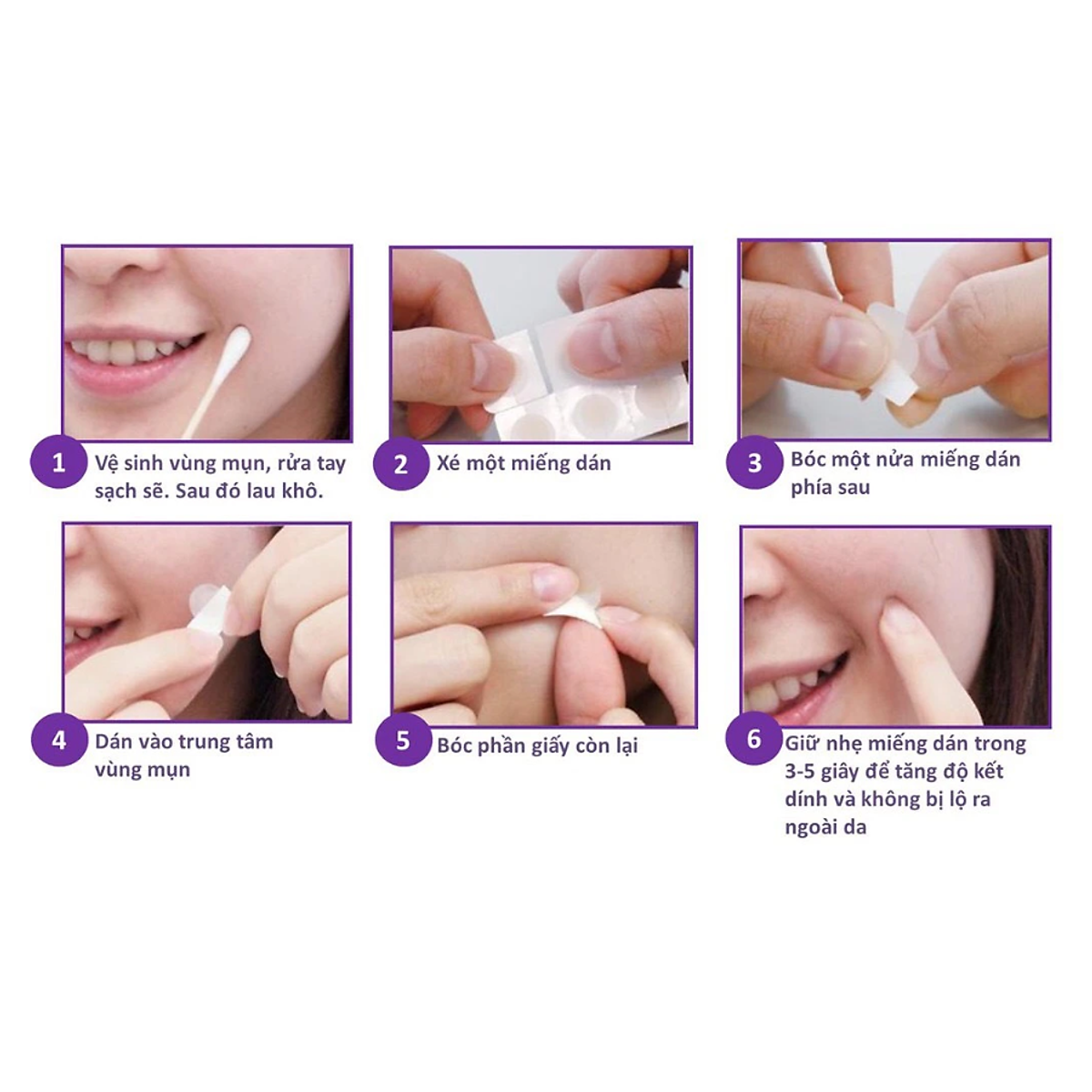 1 Vệ sinh vùng mụn, rửa tay sạch sẽ. Sau đó lau khô.

2 Xé một miếng dán

3 Bóc một nửa miếng dán phía sau

4 Dán vào trung tâm vùng mụn

5 Bóc phần giấy còn lại

6 Giữ nhẹ miếng dán trong 3-5 giây để tăng độ kết dính và không bị lộ ra ngoài da