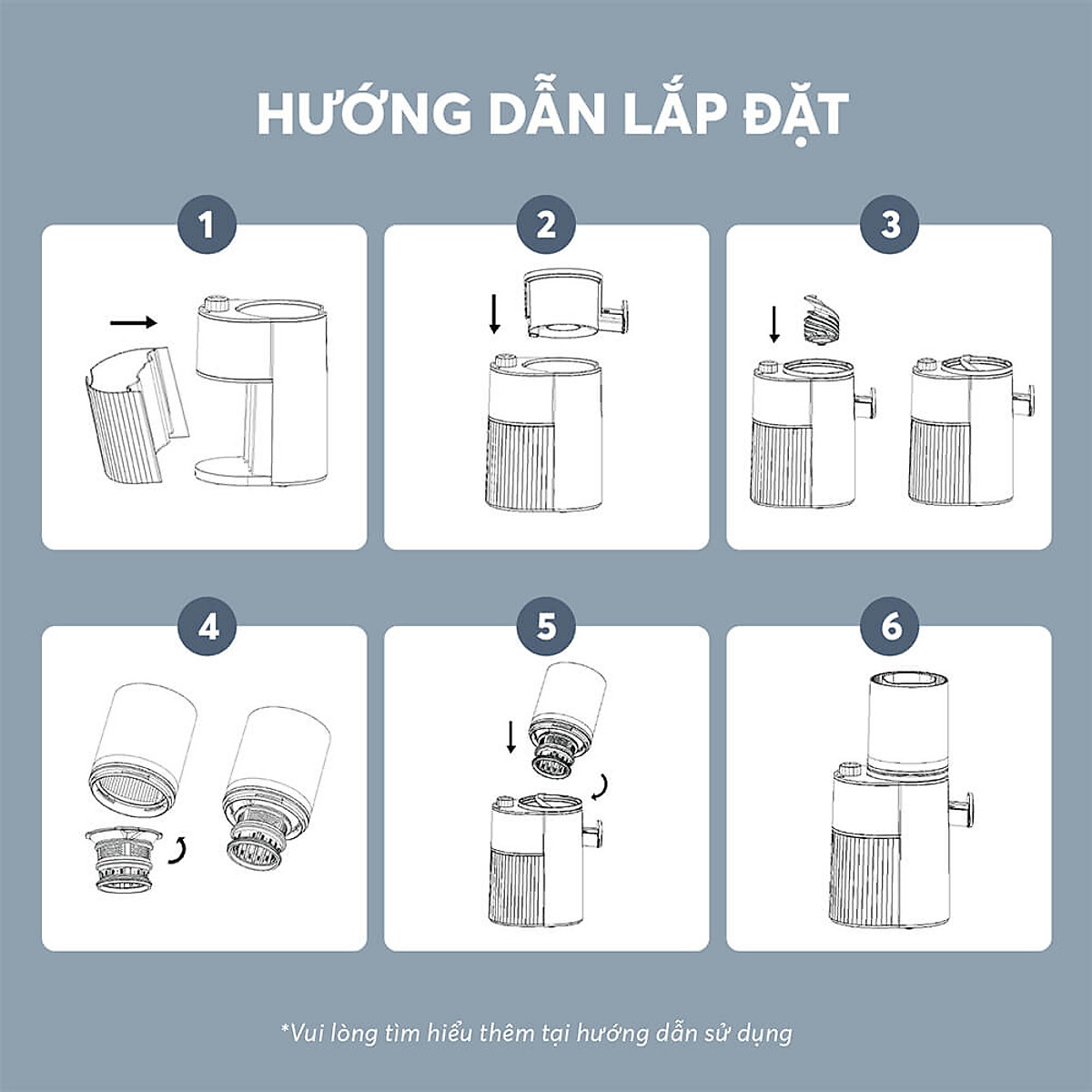 HƯỚNG DẪN LẮP ĐẶT

1

2

3

4

5

6

*Vui lòng tìm hiểu thêm tại hướng dẫn sử dụng