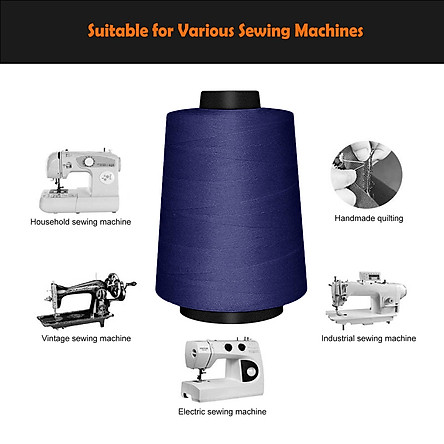 Suitable for Various Sewing Machines

Household sewing machine

Handmade quilting

Vintage sewing machine

Industrial sewing machine

Electric sewing machine