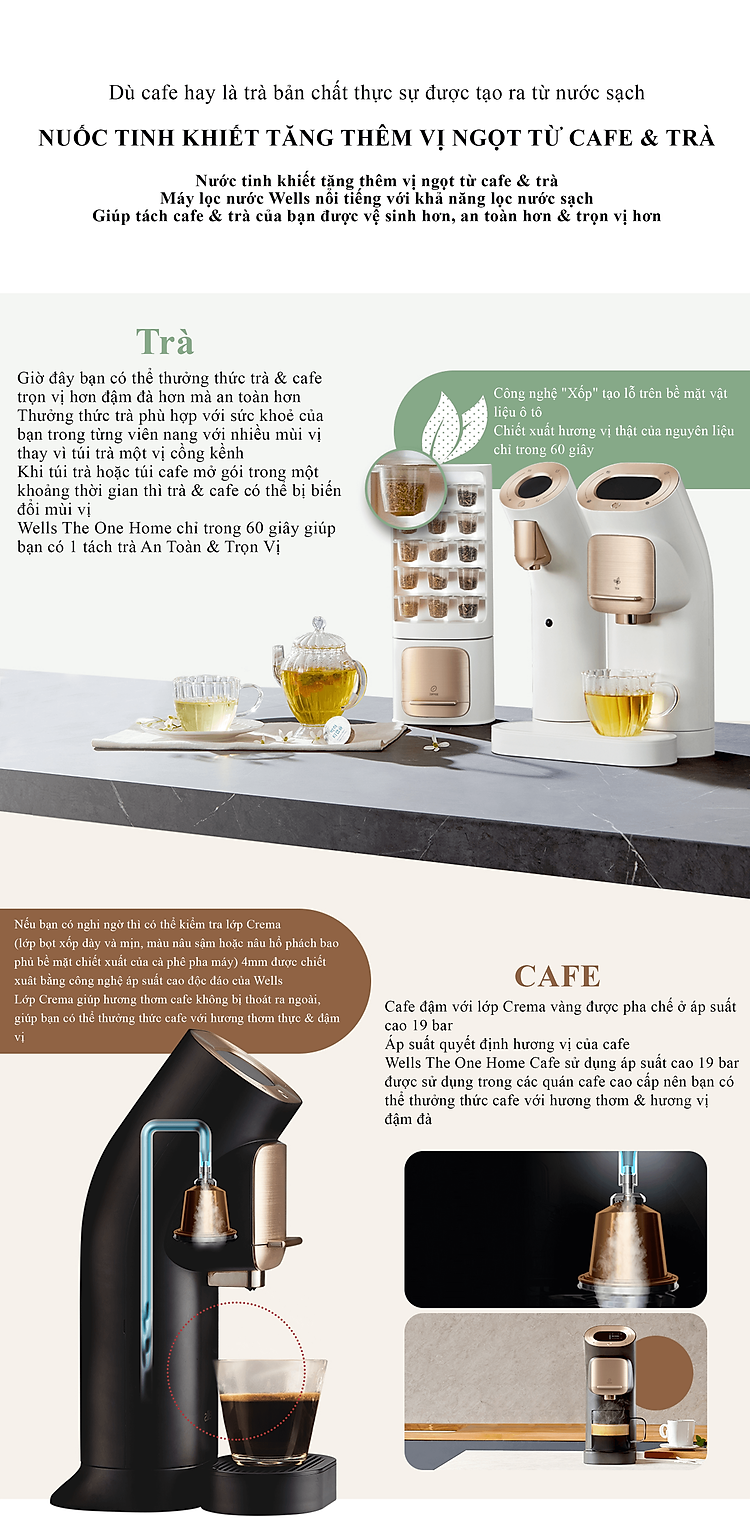 Dù cafe hay là trà bản chất thực sự được tạo ra từ nước sạch

NUỐC TINH KHIẾT TĂNG THÊM VỊ NGỌT TỪ CAFE & TRÀ

Nước tinh khiết tăng thêm vị ngọt từ cafe & trà
Máy lọc nước Wells nổi tiếng với khả năng lọc nước sạch
Giúp tách cafe & trà của bạn được vệ sinh hơn, an toàn hơn & trọn vị hơn

Trà

Giờ đây bạn có thể thưởng thức trà & cafe trọn vị hơn đậm đà hơn mà an toàn hơn
Thưởng thức trà phù hợp với sức khoẻ của bạn trong từng viên nang với nhiều mùi vị thay vì túi trà một vị cồng kềnh
Khi túi trà hoặc túi cafe mở gói trong một khoảng thời gian thì trà & cafe có thể bị biến đổi mùi vị
Wells The One Home chỉ trong 60 giây giúp bạn có 1 tách trà An Toàn & Trọn Vị

Công nghệ "Xốp" tạo lỗ trên bề mặt vật liệu ô tô
Chiết xuất hương vị thật của nguyên liệu chỉ trong 60 giây

Nếu bạn có nghi ngờ thì có thể kiểm tra lớp Crema (lớp bọt xốp dày và mịn, màu nâu sậm hoặc nâu hổ phách bao phủ bề mặt chiết xuất của cà phê pha máy) 4mm được chiết xuất bằng công nghệ áp suất cao độc đáo của Wells
Lớp Crema giúp hương thơm cafe không bị thoát ra ngoài, giúp bạn có thể thưởng thức cafe với hương thơm thực & đậm vị

CAFE

Cafe đậm với lớp Crema vàng được pha chế ở áp suất cao 19 bar
Áp suất quyết định hương vị của cafe
Wells The One Home Cafe sử dụng áp suất cao 19 bar được sử dụng trong các quán cafe cao cấp nên bạn có thể thưởng thức cafe với hương thơm & hương vị đậm đà