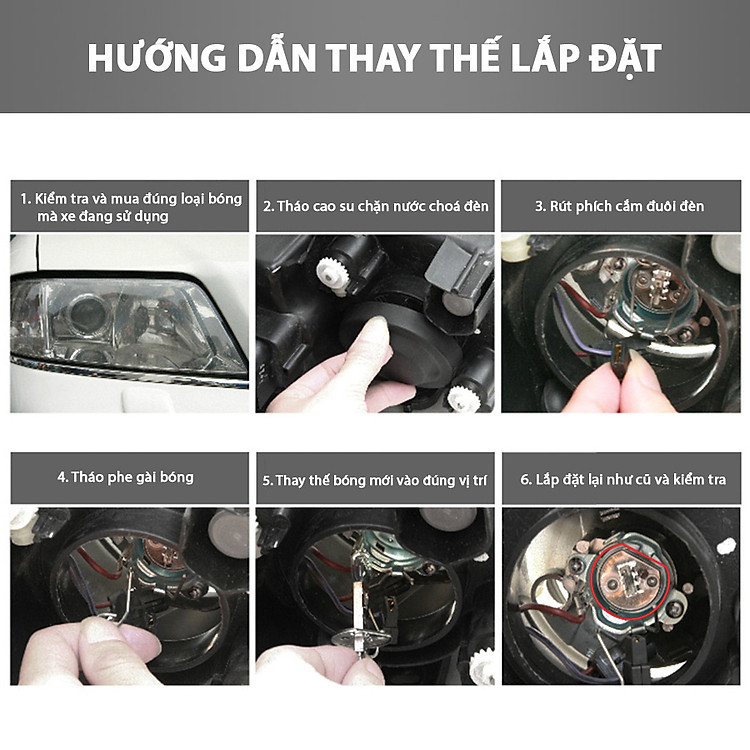 HƯỚNG DẪN THAY THẾ LẮP ĐẶT

1. Kiểm tra và mua đúng loại bóng mà xe đang sử dụng

2. Tháo cao su chặn nước choá đèn

3. Rút phích cắm đuôi đèn

4. Tháo phe gài bóng

5. Thay thế bóng mới vào đúng vị trí

6. Lắp đặt lại như cũ và kiểm tra