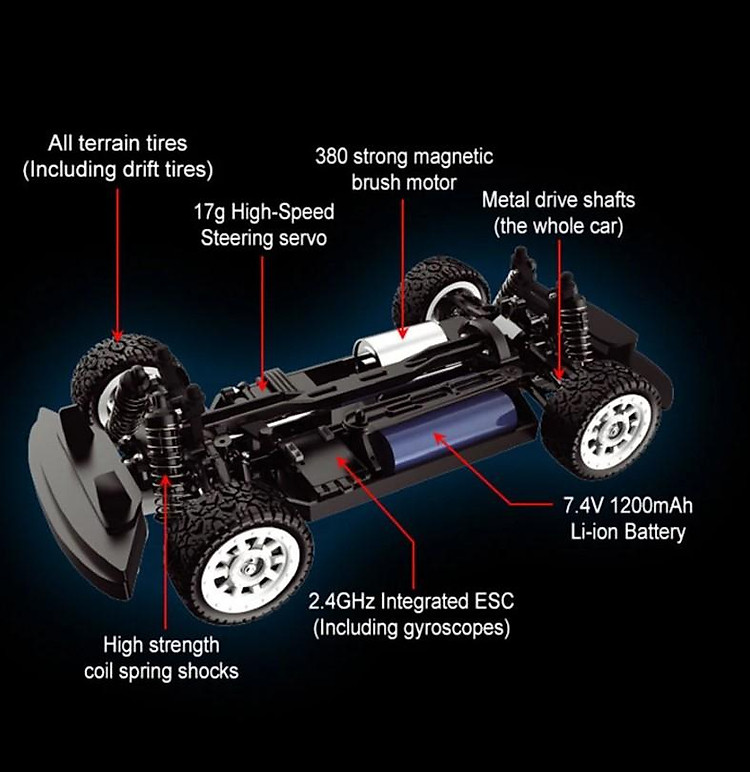 All terrain tires
(Including drift tires)

380 strong magnetic
brush motor

17g High-Speed
Steering servo

Metal drive shafts
(the whole car)

7.4V 1200mAh
Li-ion Battery

2.4GHz Integrated ESC
(Including gyroscopes)

High strength
coil spring shocks