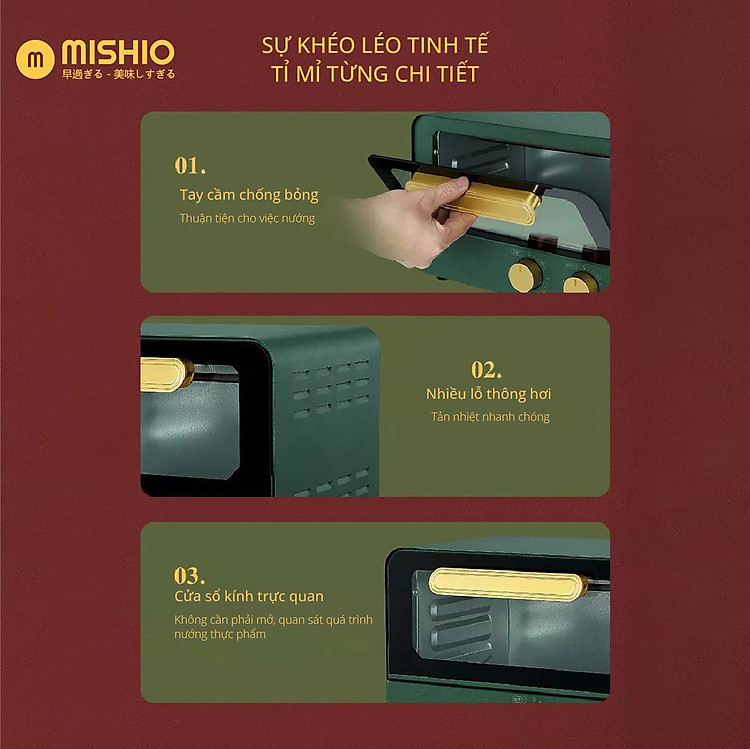 m MISHIO
早過ぎる - 美味しすぎる

SỰ KHÉO LÉO TINH TẾ
TỈ MỈ TỪNG CHI TIẾT

01.
Tay cầm chống bỏng
Thuận tiện cho việc nướng

02.
Nhiều lỗ thông hơi
Tản nhiệt nhanh chóng

03.
Cửa sổ kính trực quan
Không cần phải mở, quan sát quá trình nướng thực phẩm