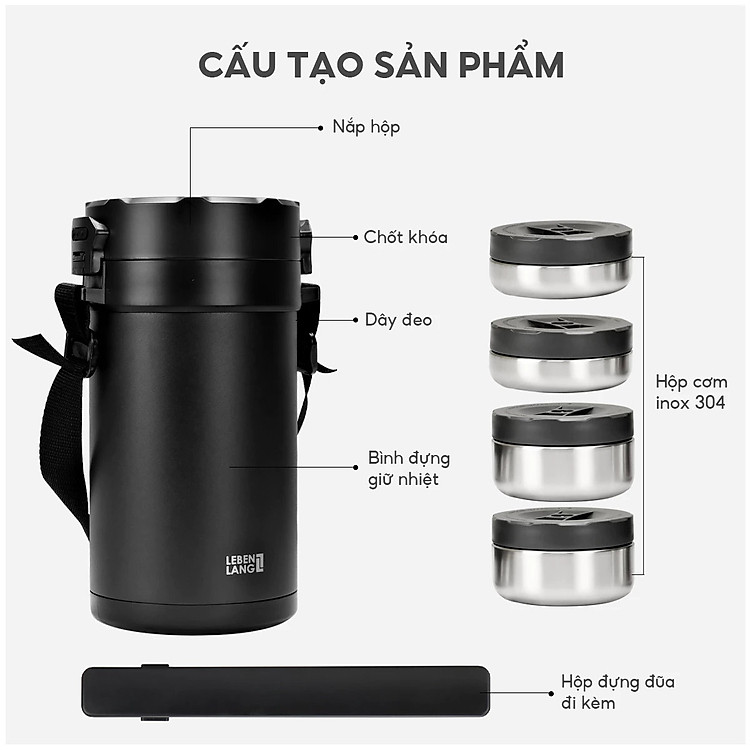 CẤU TẠO SẢN PHẨM

Nắp hộp

Chốt khóa

Dây đeo

Bình đựng giữ nhiệt

LEBEN LANG

Hộp cơm inox 304

Hộp đựng đũa đi kèm