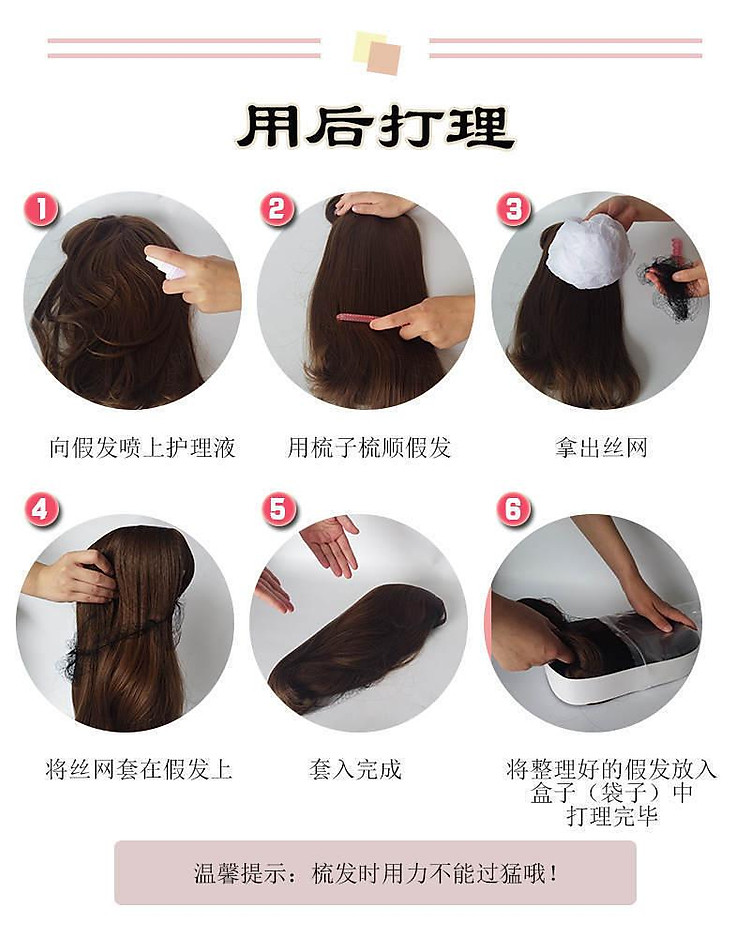 用后打理

1
向假发喷上护理液

2
用梳子梳顺假发

3
拿出丝网

4
将丝网套在假发上

5
套入完成

6
将整理好的假发放入盒子（袋子）中打理完毕

温馨提示：梳发时用力不能过猛哦！