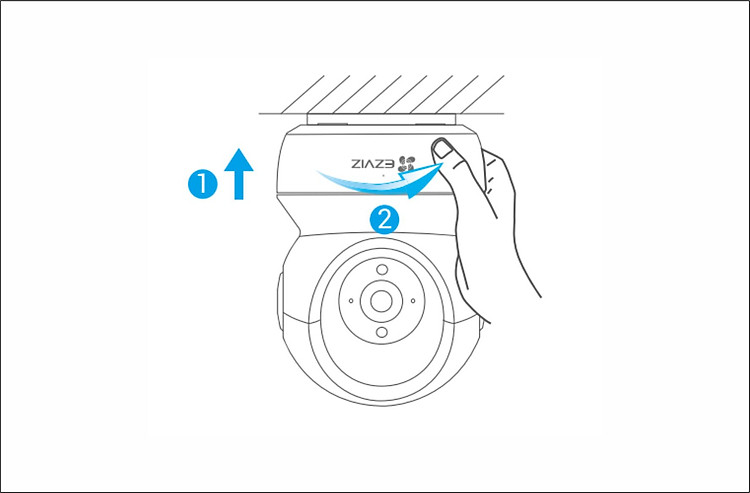 1

EZVIZ

2