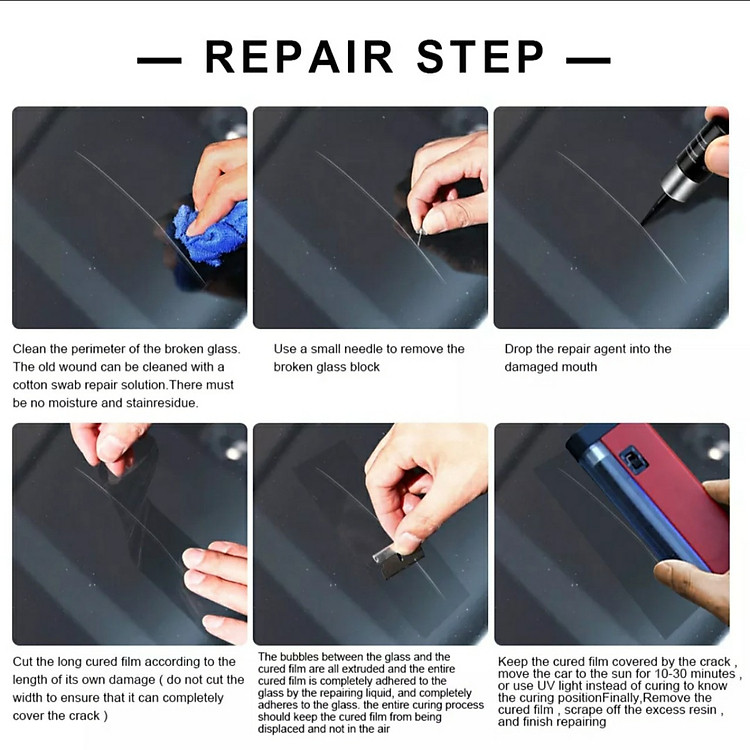 — REPAIR STEP —

Clean the perimeter of the broken glass. The old wound can be cleaned with a cotton swab repair solution.There must be no moisture and stainresidue.

Use a small needle to remove the broken glass block

Drop the repair agent into the damaged mouth

Cut the long cured film according to the length of its own damage ( do not cut the width to ensure that it can completely cover the crack )

The bubbles between the glass and the cured film are all extruded and the entire cured film is completely adhered to the glass by the repairing liquid, and completely adheres to the glass. the entire curing process should keep the cured film from being displaced and not in the air

Keep the cured film covered by the crack , move the car to the sun for 10-30 minutes , or use UV light instead of curing to know the curing positionFinally,Remove the cured film , scrape off the excess resin , and finish repairing