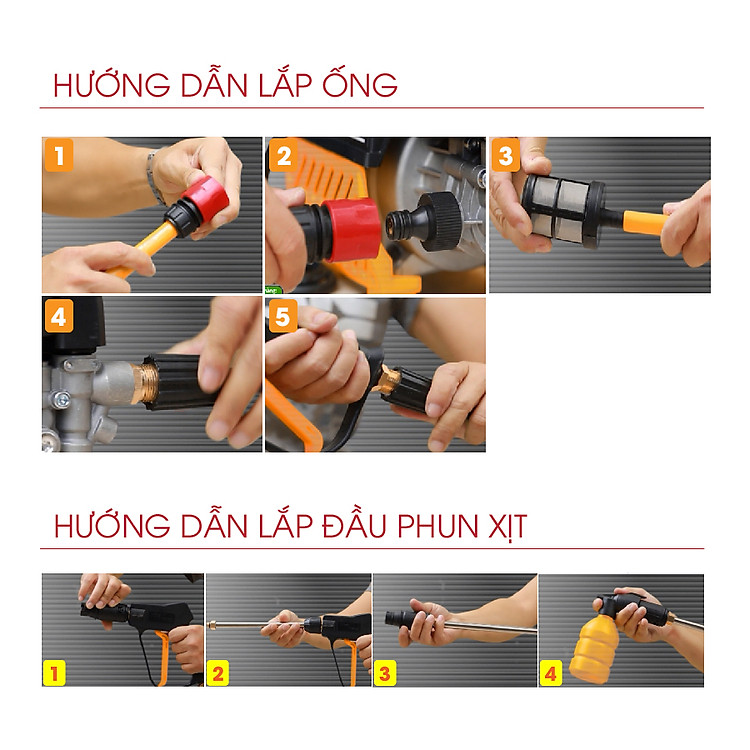 HƯỚNG DẪN LẮP ỐNG

1

2

3

4

5

HƯỚNG DẪN LẮP ĐẦU PHUN XỊT

1

2

3

4