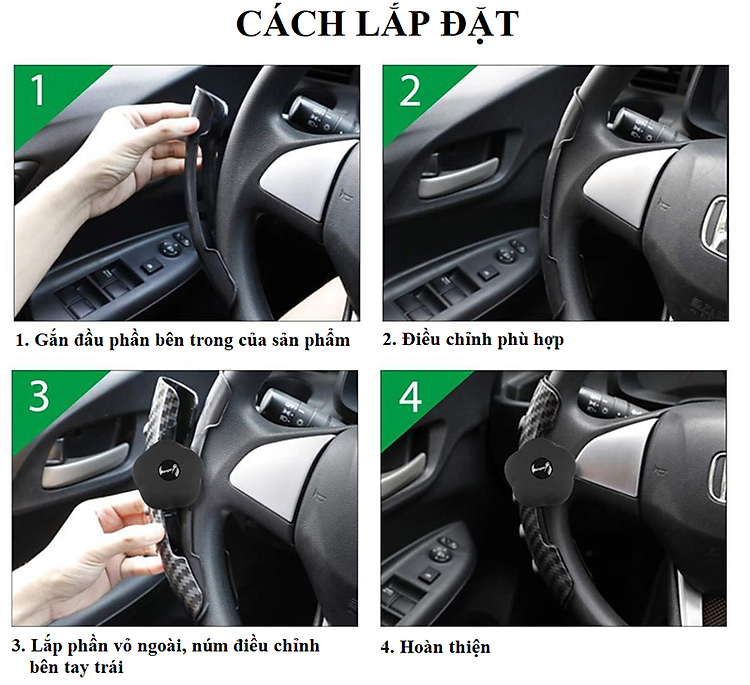 CÁCH LẮP ĐẶT

1

1. Gắn đầu phần bên trong của sản phẩm

2

2. Điều chỉnh phù hợp

3

3. Lắp phần vỏ ngoài, núm điều chỉnh bên tay trái

4

4. Hoàn thiện