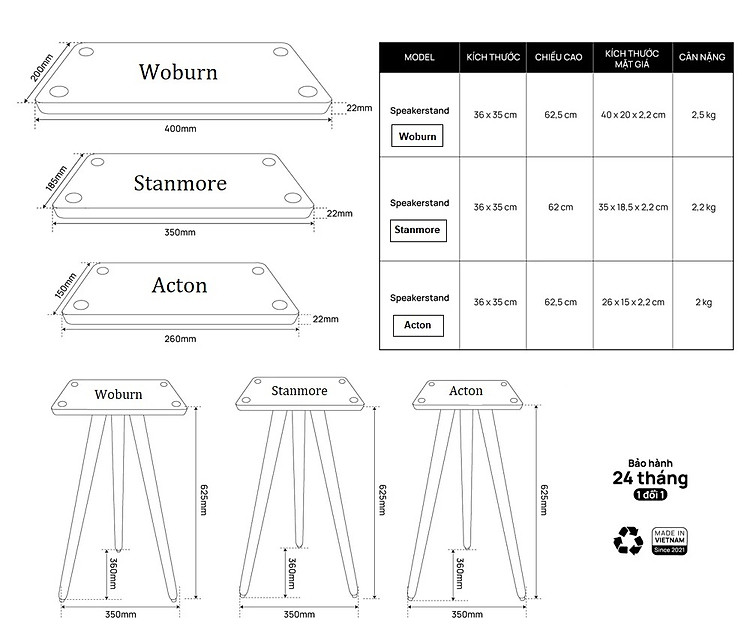 200mm
Woburn
22mm
400mm

185mm
Stanmore
22mm
350mm

150mm
Acton
22mm
260mm

| MODEL | KÍCH THƯỚC | CHIỀU CAO | KÍCH THƯỚC MẶT GIÁ | CÂN NẶNG |
|---|---|---|---|---|
| Speakerstand Woburn | 36 x 35 cm | 62,5 cm | 40 x 20 x 2,2 cm | 2,5 kg |
| Speakerstand Stanmore | 36 x 35 cm | 62 cm | 35 x 18,5 x 2,2 cm | 2,2 kg |
| Speakerstand Acton | 36 x 35 cm | 62,5 cm | 26 x 15 x 2,2 cm | 2 kg |

Woburn
625mm
360mm
350mm

Stanmore
625mm
360mm
350mm

Acton
625mm
360mm
350mm

Bảo hành
24 tháng
1 đổi 1

MADE IN VIETNAM
Since 2021