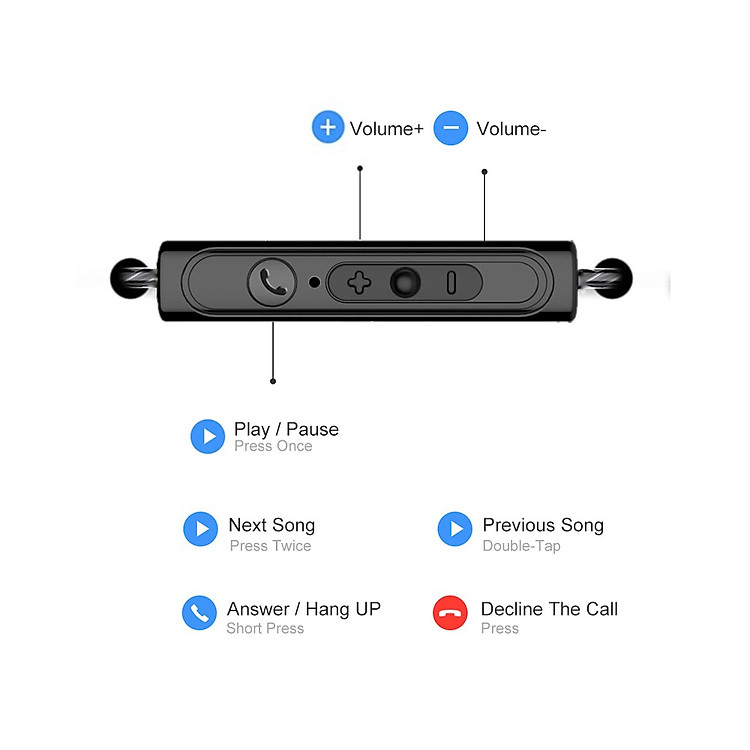 Volume+ Volume-

Play / Pause
Press Once

Next Song
Press Twice

Previous Song
Double-Tap

Answer / Hang UP
Short Press

Decline The Call
Press