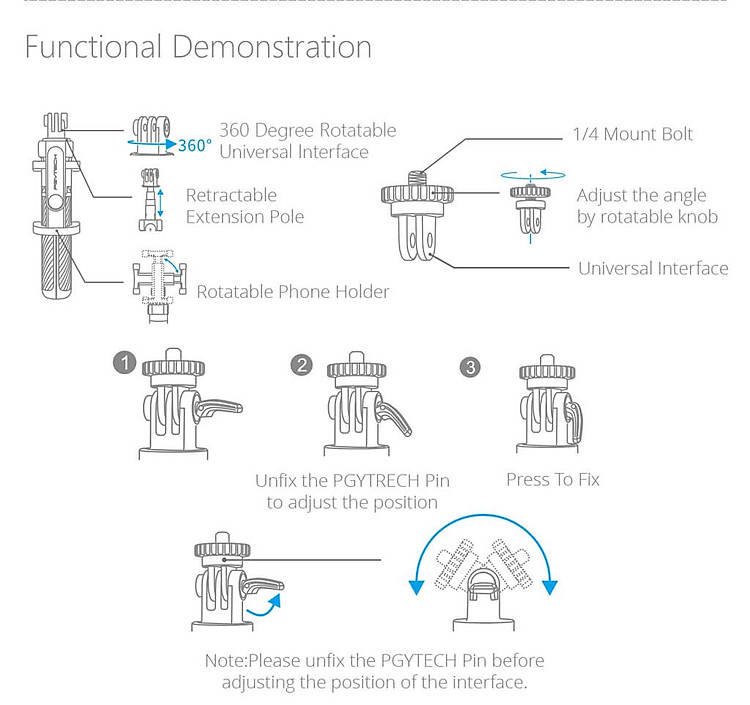 Functional Demonstration

360°

360 Degree Rotatable Universal Interface

Retractable Extension Pole

Rotatable Phone Holder

1/4 Mount Bolt

Adjust the angle by rotatable knob

Universal Interface

1

2

3

Unfix the PGYTRECH Pin to adjust the position

Press To Fix

Note:Please unfix the PGYTECH Pin before adjusting the position of the interface.