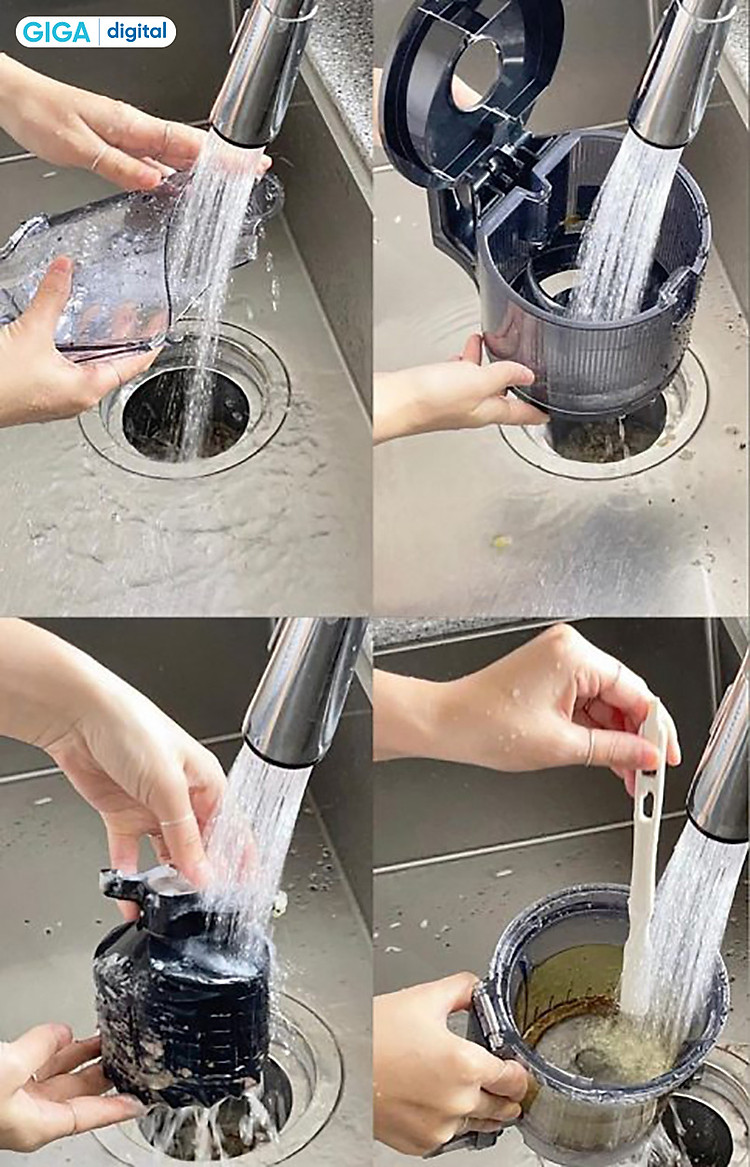 GIGA digital