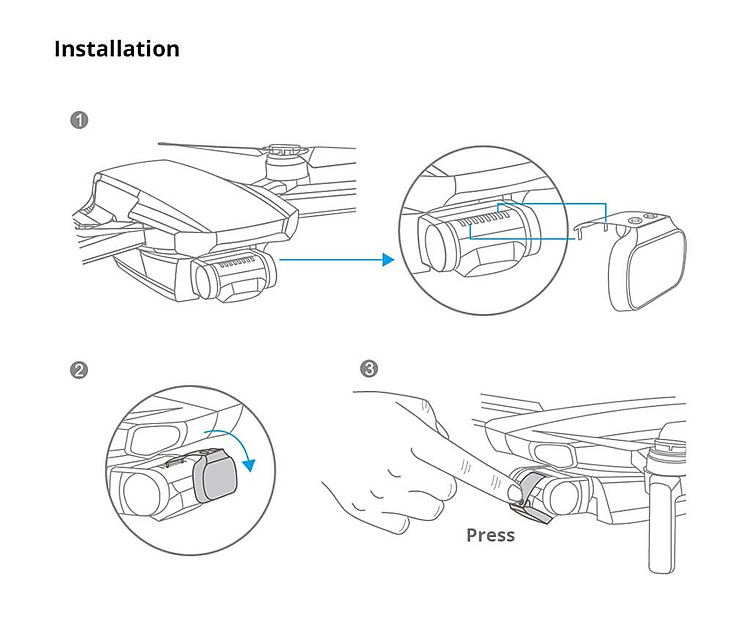 Installation

1

2

3

Press