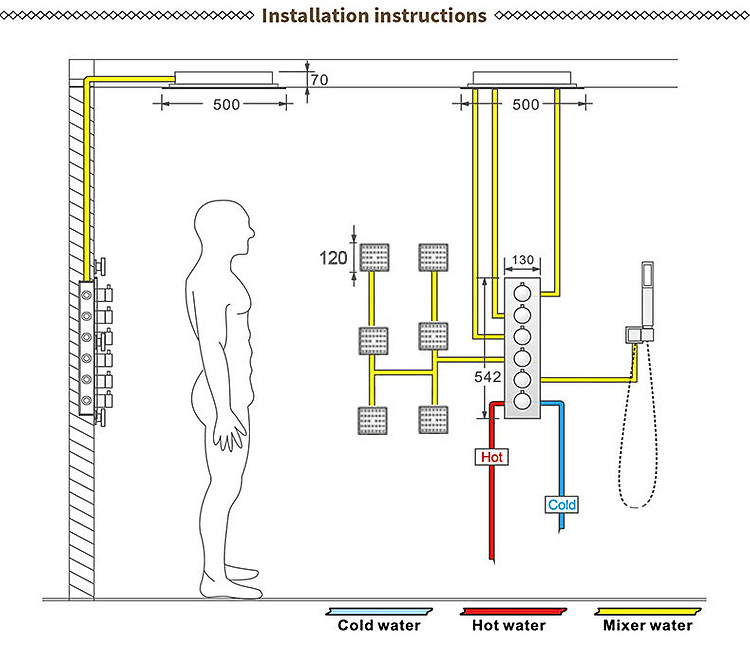 Installation instructions

70

500

500

120

130

542

Hot

Cold

Cold water

Hot water

Mixer water