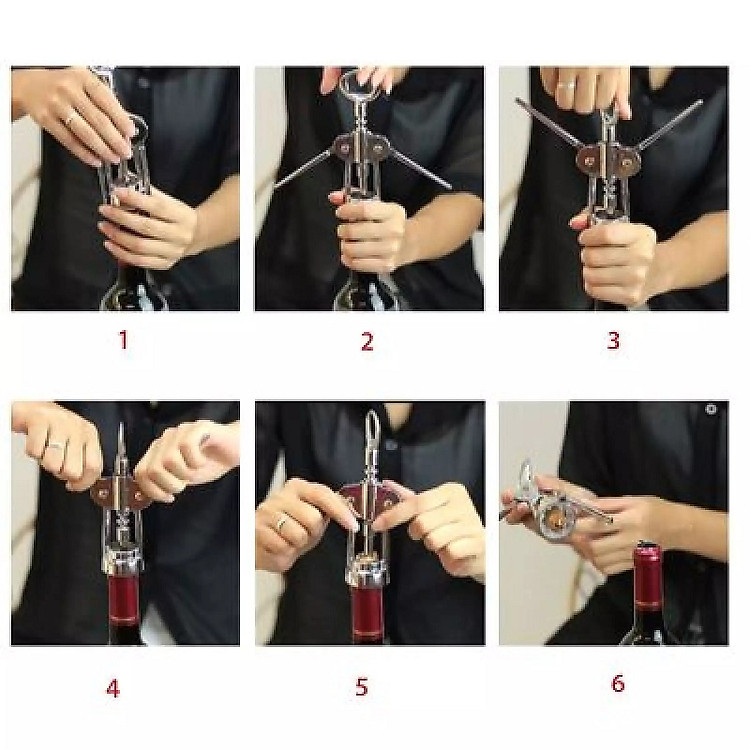 1

2

3

4

5

6