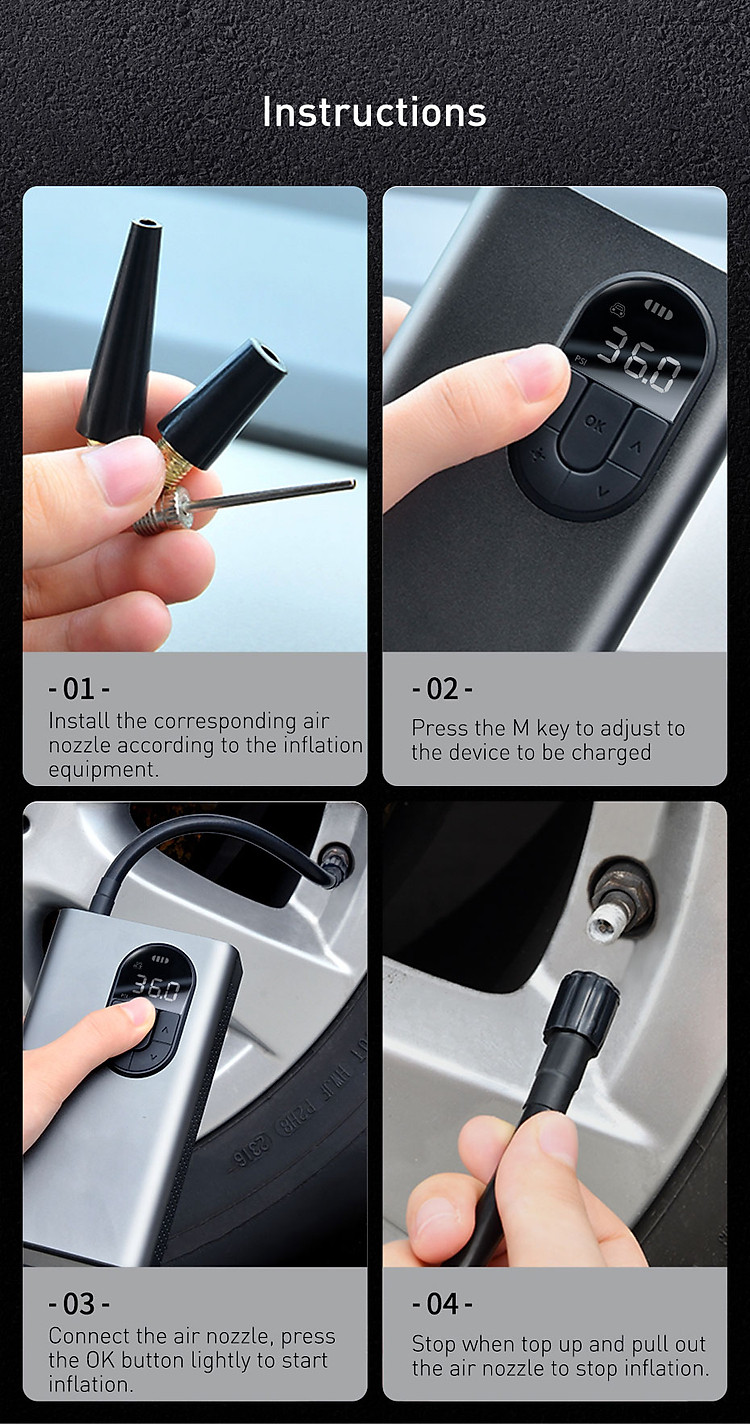 Instructions

36.0

PSI

OK

- 01 -
Install the corresponding air nozzle according to the inflation equipment.

- 02 -
Press the M key to adjust to the device to be charged

36.0

- 03 -
Connect the air nozzle, press the OK button lightly to start inflation.

- 04 -
Stop when top up and pull out the air nozzle to stop inflation.